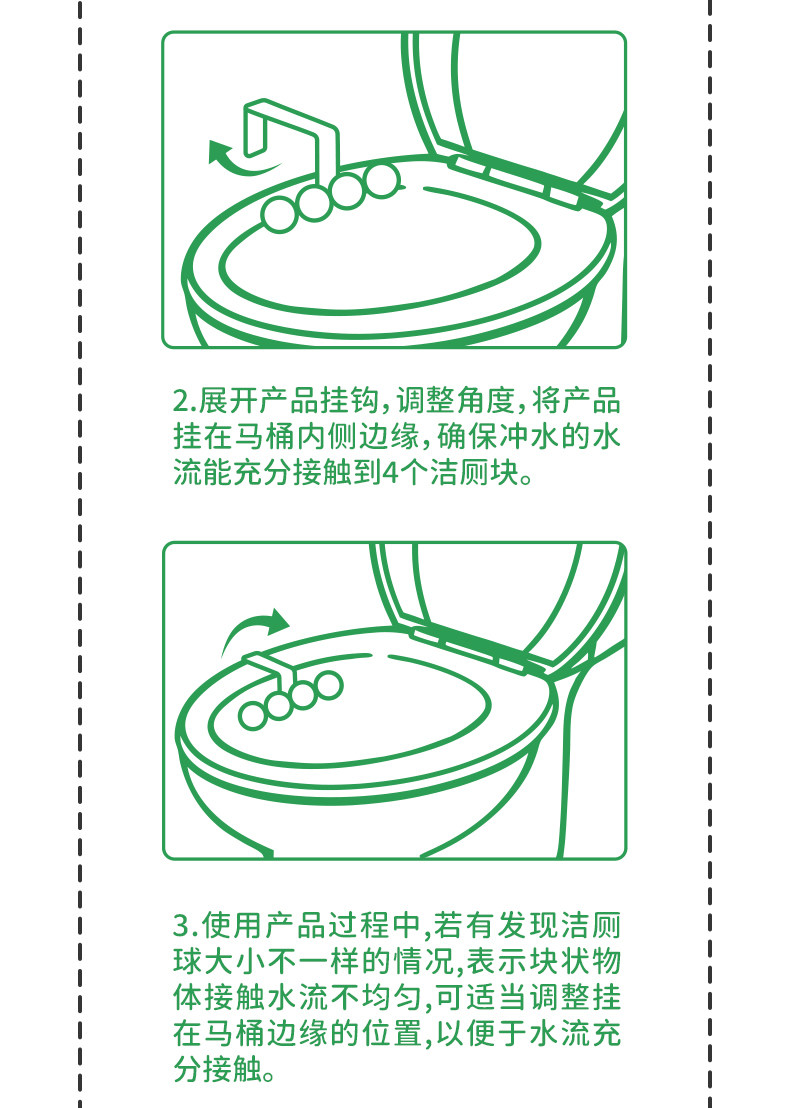 2.展开产品挂钩,调整角度,将产品挂在马桶内侧边缘,确保冲水的水流能充分接触到4个洁厕块。

3.使用产品过程中,若有发现洁厕球大小不一样的情况,表示块状物体接触水流不均匀,可适当调整挂在马桶边缘的位置,以便于水流充分接触。