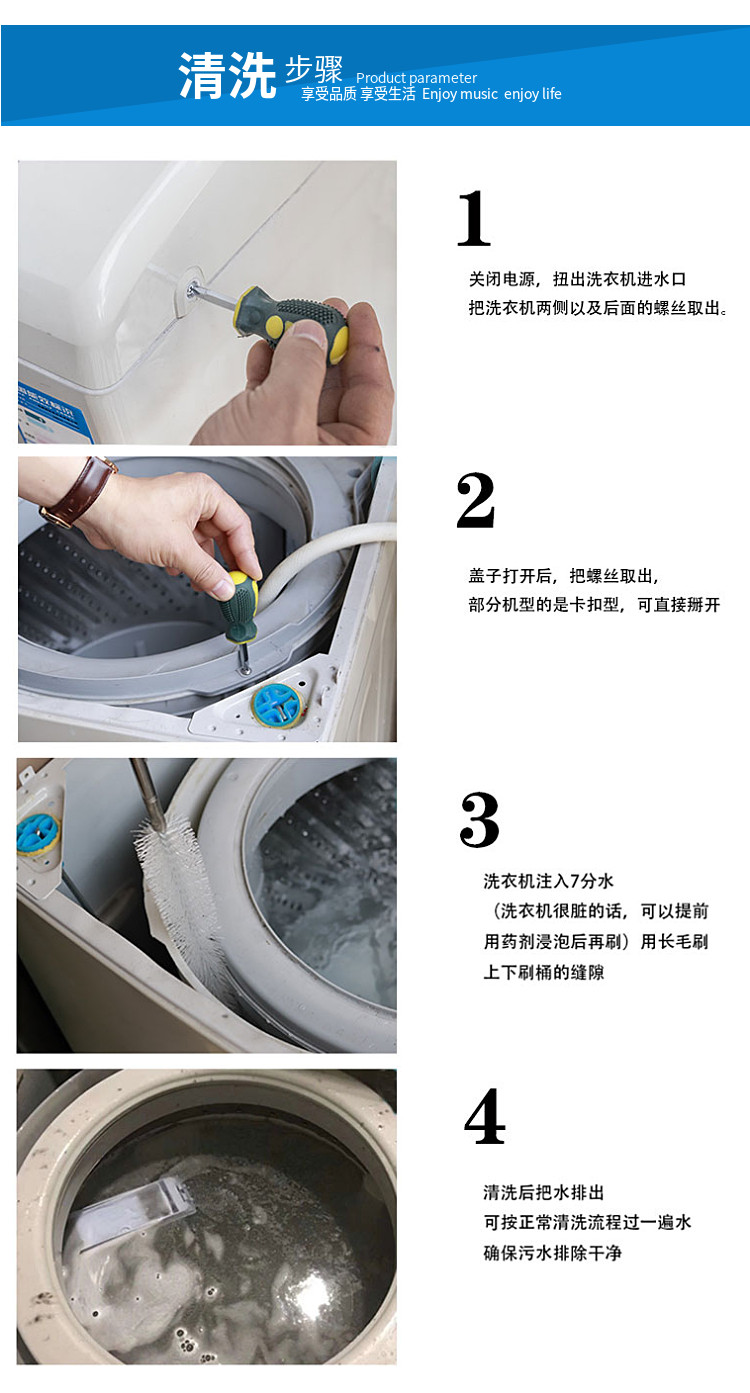 清洗 步骤 Product parameter
享受品质 享受生活 Enjoy music enjoy life

1

关闭电源，扭出洗衣机进水口
把洗衣机两侧以及后面的螺丝取出。

2

盖子打开后，把螺丝取出，
部分机型的是卡扣型，可直接掰开

3

洗衣机注入7分水
（洗衣机很脏的话，可以提前
用药剂浸泡后再刷）用长毛刷
上下刷桶的缝隙

4

清洗后把水排出
可按正常清洗流程过一遍水
确保污水排除干净