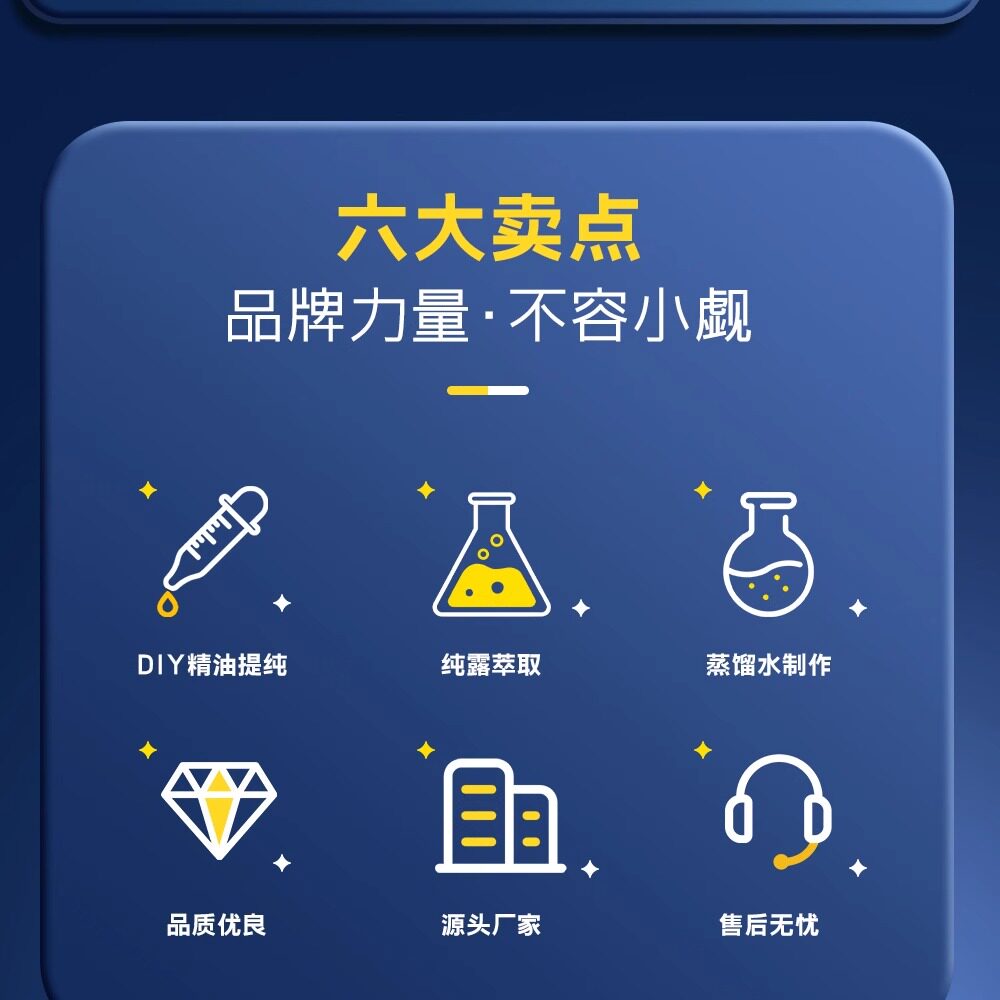 六大卖点

品牌力量·不容小觑

DIY精油提纯

纯露萃取

蒸馏水制作

品质优良

源头厂家

售后无忧