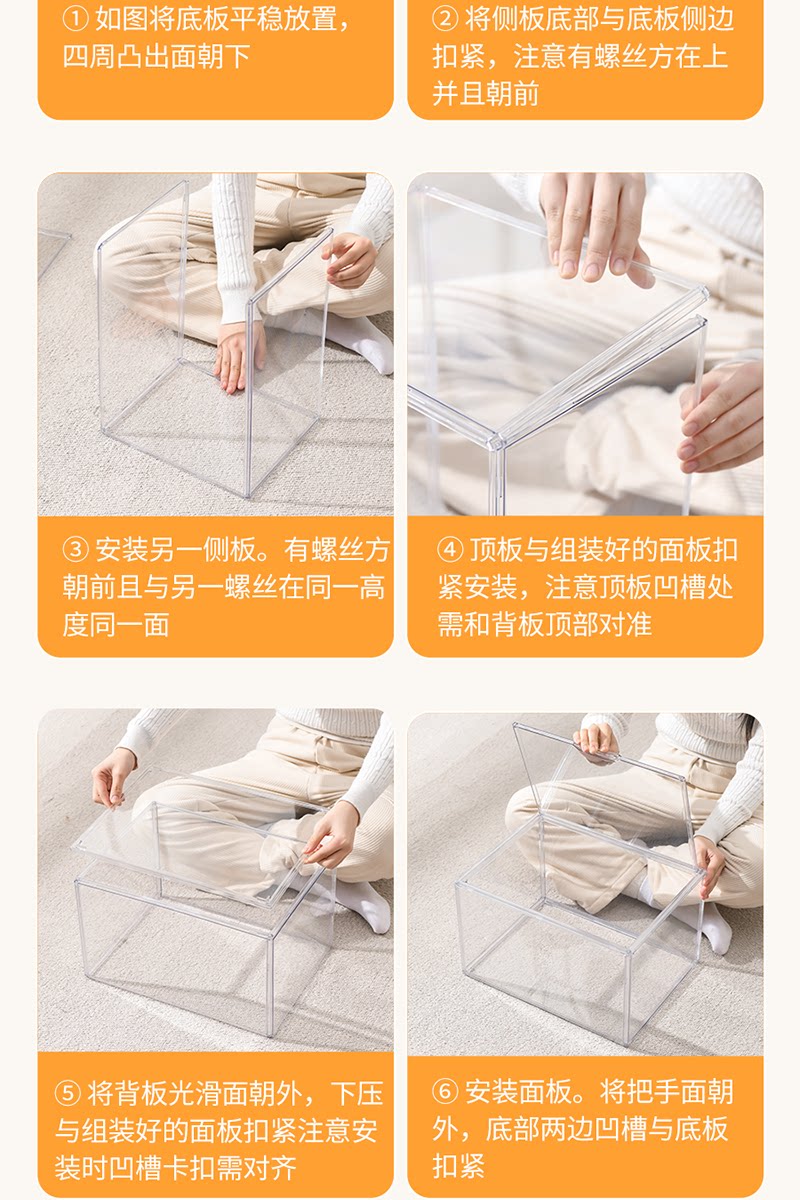 ① 如图将底板平稳放置，四周凸出面朝下

② 将侧板底部与底板侧边扣紧，注意有螺丝方在上并且朝前

③ 安装另一侧板。有螺丝方朝前且与另一螺丝在同一高度同一面

④ 顶板与组装好的面板扣紧安装，注意顶板凹槽处需和背板顶部对准

⑤ 将背板光滑面朝外，下压与组装好的面板扣紧注意安装时凹槽卡扣需对齐

⑥ 安装面板。将把手面朝外，底部两边凹槽与底板扣紧