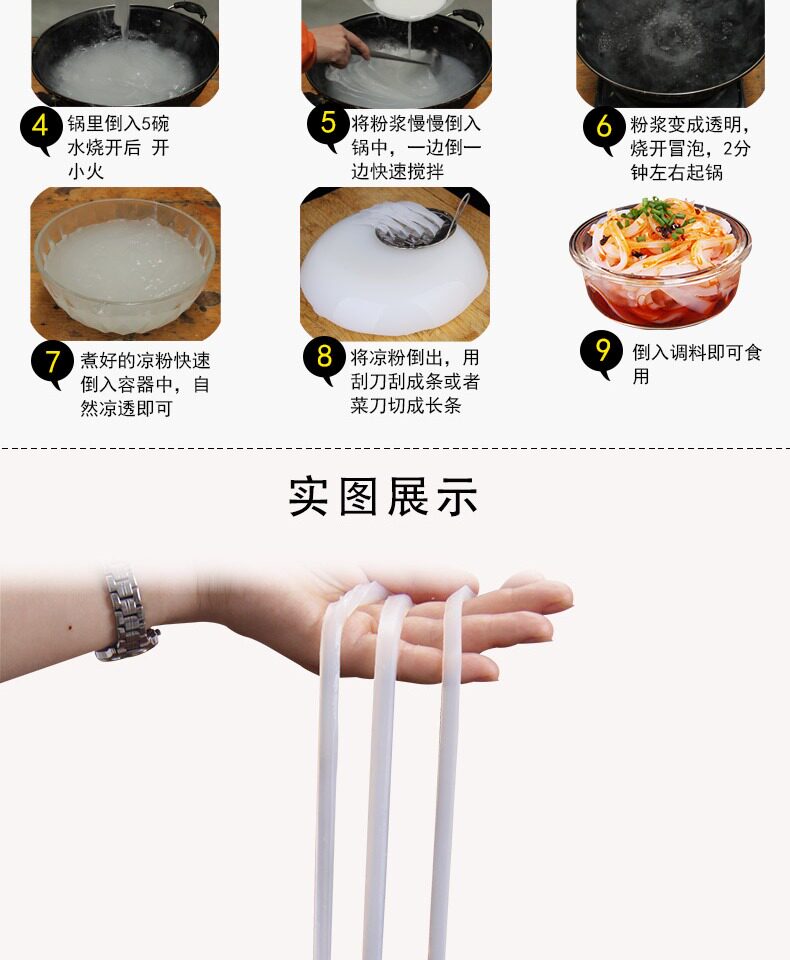 4 锅里倒入5碗水烧开后 开小火

5 将粉浆慢慢倒入锅中，一边倒一边快速搅拌

6 粉浆变成透明，烧开冒泡，2分钟左右起锅

7 煮好的凉粉快速倒入容器中，自然凉透即可

8 将凉粉倒出，用刮刀刮成条或者菜刀切成长条

9 倒入调料即可食用

实图展示