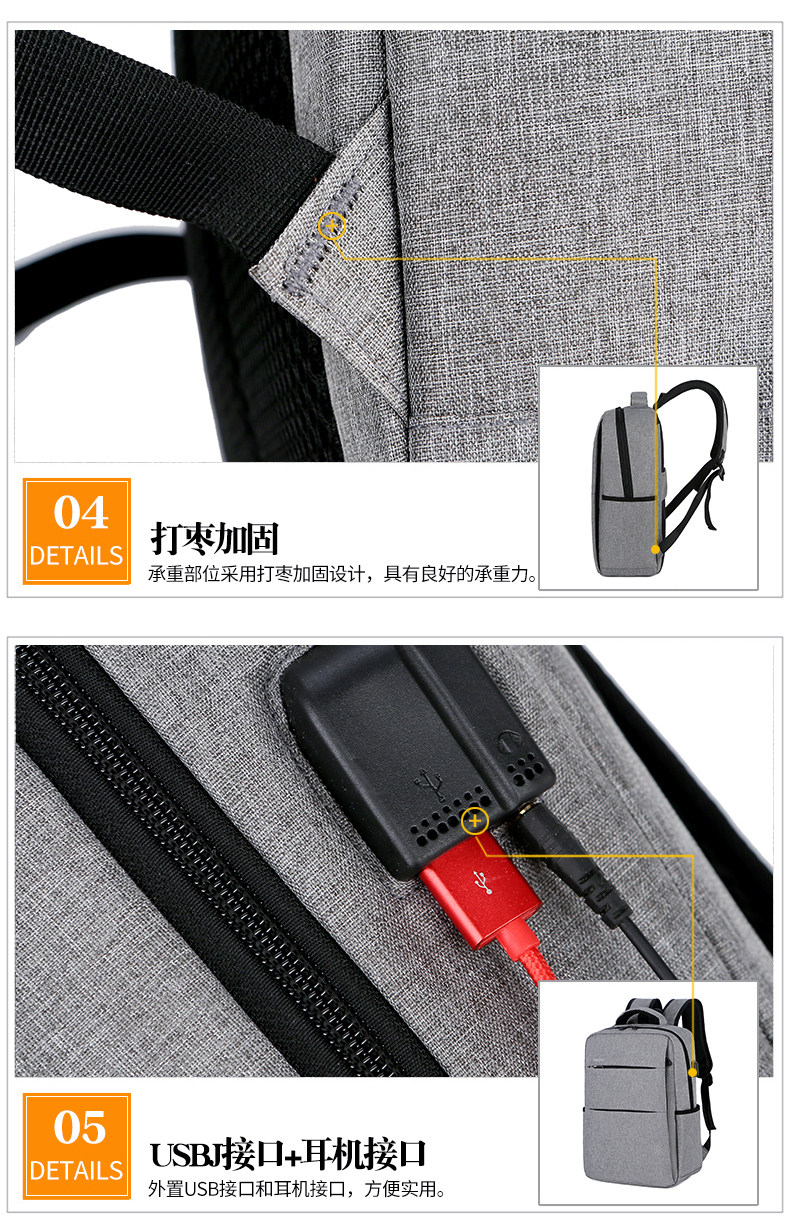 04
DETAILS

打枣加固

承重部位采用打枣加固设计，具有良好的承重力。

05
DETAILS

USB接口+耳机接口

外置USB接口和耳机接口，方便实用。