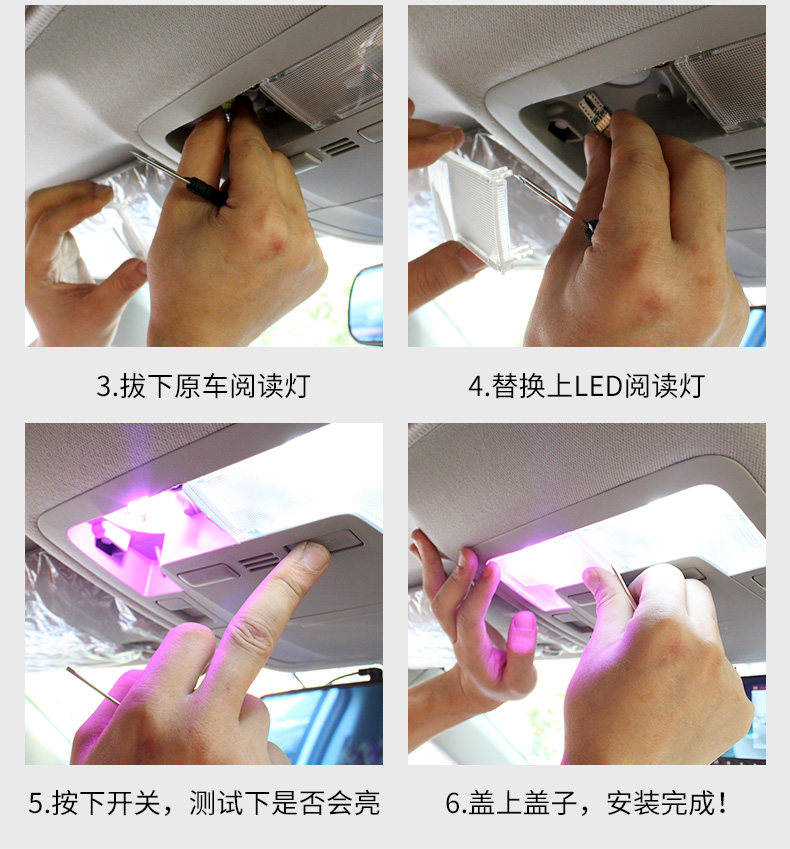 3.拔下原车阅读灯

4.替换上LED阅读灯

5.按下开关，测试下是否会亮

6.盖上盖子，安装完成！