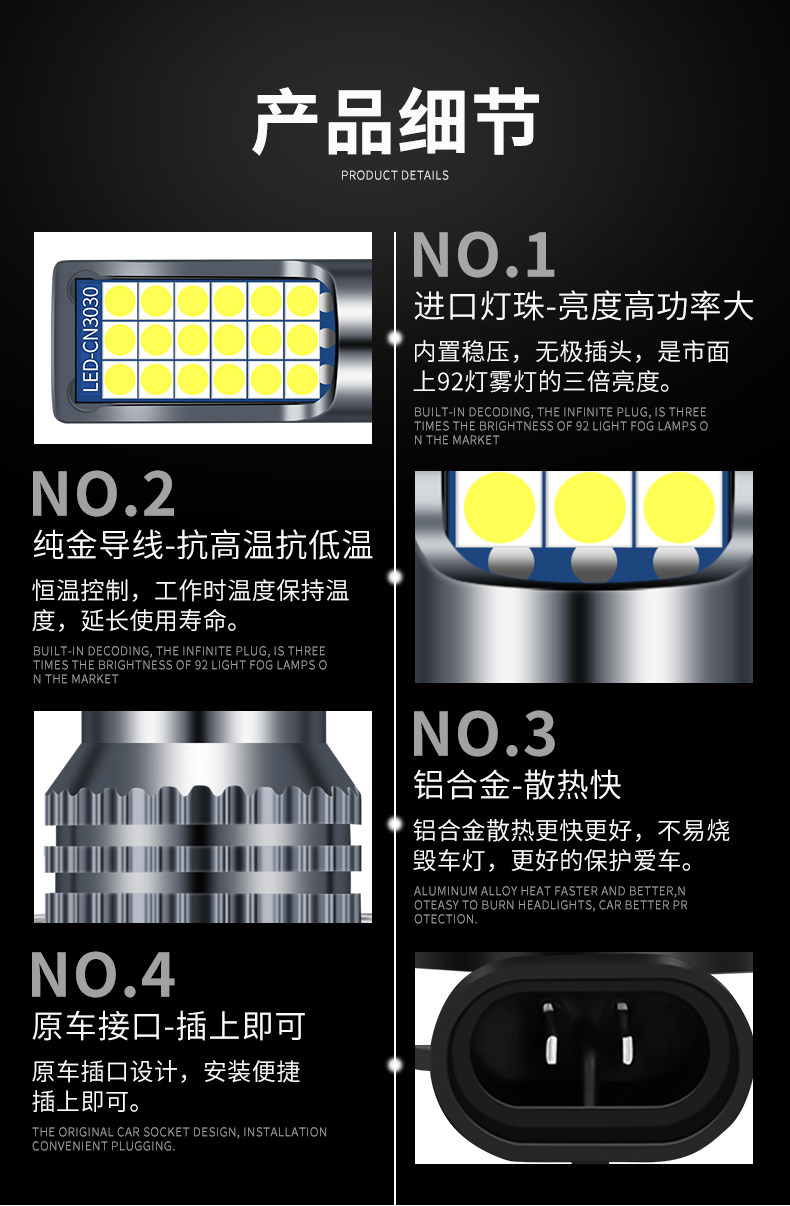 产品细节

PRODUCT DETAILS

LED-CN3030

NO.1

进口灯珠-亮度高功率大

内置稳压，无极插头，是市面上92灯雾灯的三倍亮度。

BUILT-IN DECODING, THE INFINITE PLUG, IS THREE TIMES THE BRIGHTNESS OF 92 LIGHT FOG LAMPS ON THE MARKET

NO.2

纯金导线-抗高温抗低温

恒温控制，工作时温度保持温度，延长使用寿命。

BUILT-IN DECODING, THE INFINITE PLUG, IS THREE TIMES THE BRIGHTNESS OF 92 LIGHT FOG LAMPS ON THE MARKET

NO.3

铝合金-散热快

铝合金散热更快更好，不易烧毁车灯，更好的保护爱车。

ALUMINUM ALLOY HEAT FASTER AND BETTER,NOTEASY TO BURN HEADLIGHTS, CAR BETTER PROTECTION.

NO.4

原车接口-插上即可

原车插口设计，安装便捷插上即可。

THE ORIGINAL CAR SOCKET DESIGN, INSTALLATION CONVENIENT PLUGGING.