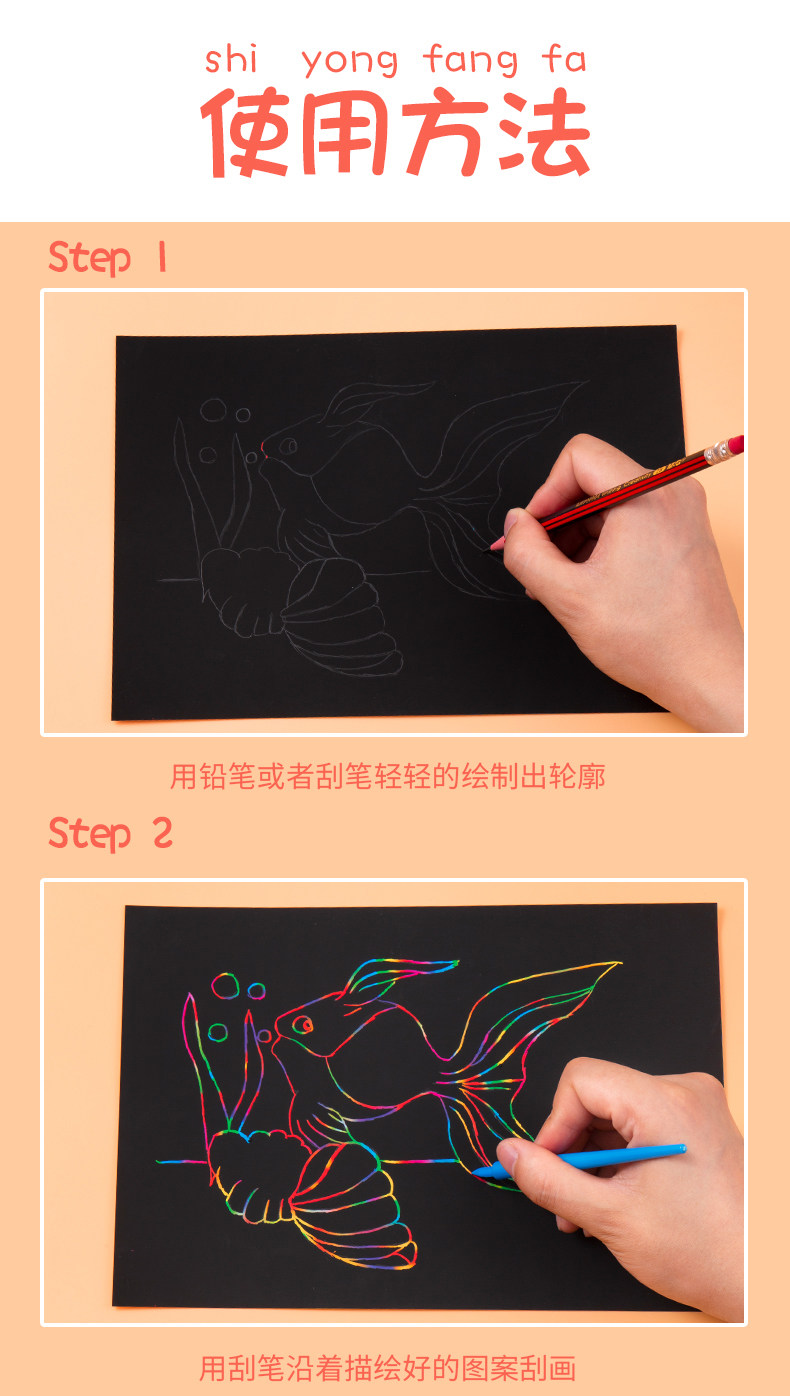 shi yong fang fa
使用方法

Step 1

用铅笔或者刮笔轻轻的绘制出轮廓

Step 2

用刮笔沿着描绘好的图案刮画