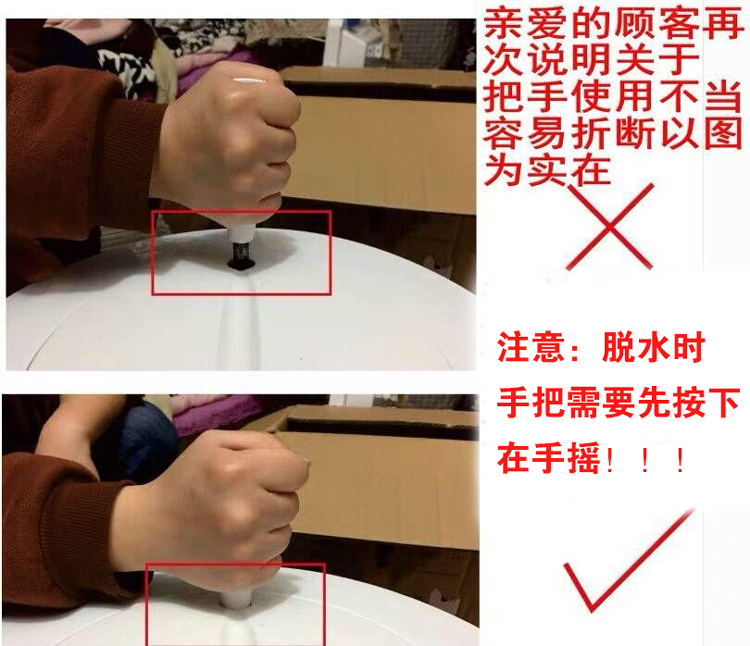 亲爱的顾客再次说明关于把手使用不当容易折断以图为实在

注意：脱水时手把需要先按下在手摇！！！