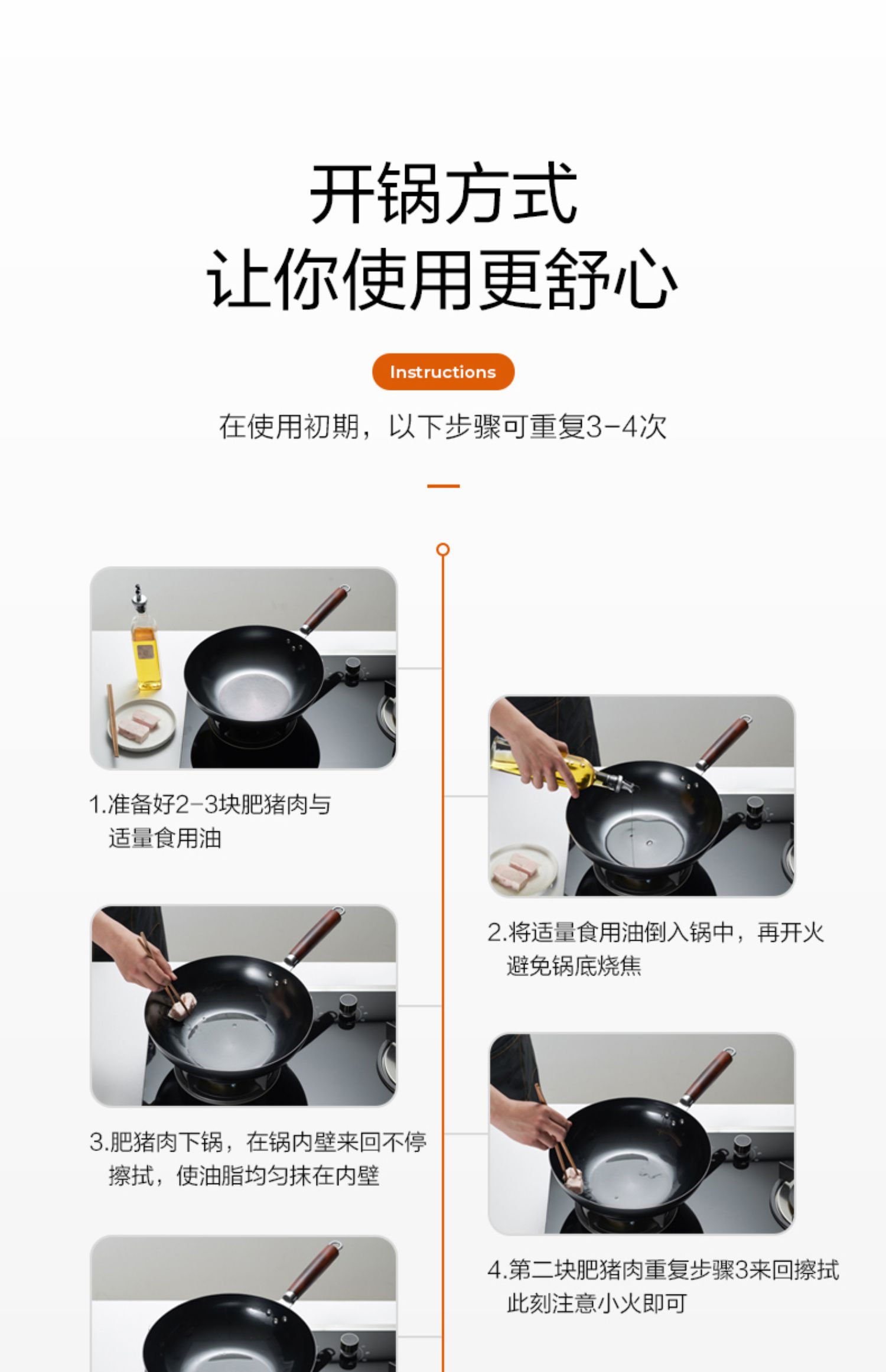 开锅方式
让你使用更舒心

Instructions

在使用初期，以下步骤可重复3-4次

1.准备好2-3块肥猪肉与适量食用油

2.将适量食用油倒入锅中，再开火避免锅底烧焦

3.肥猪肉下锅，在锅内壁来回不停擦拭，使油脂均匀抹在内壁

4.第二块肥猪肉重复步骤3来回擦拭此刻注意小火即可