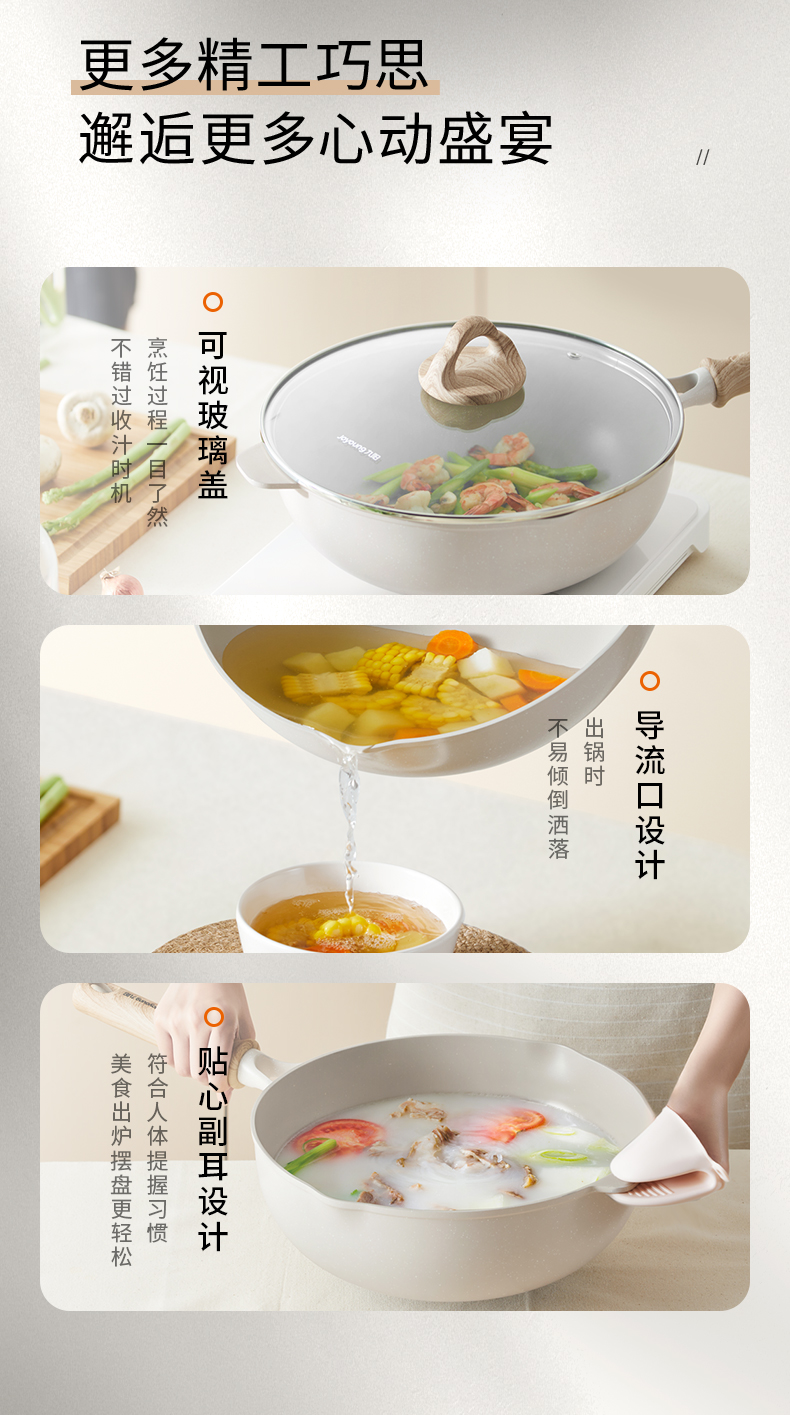 更多精工巧思
邂逅更多心动盛宴

//

可视玻璃盖

烹饪过程一目了然
不错过收汁时机

Joyoung 九阳

导流口设计

出锅时
不易倾倒洒落

贴心副耳设计

符合人体提握习惯
美食出炉摆盘更轻松