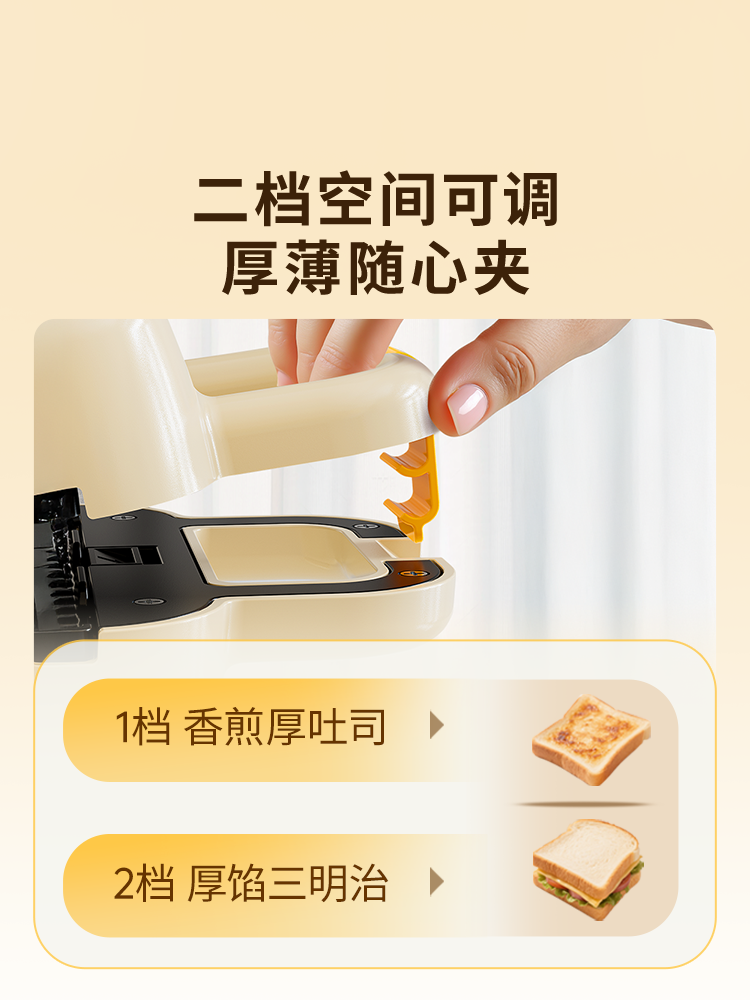 二档空间可调
厚薄随心夹

1档 香煎厚吐司

2档 厚馅三明治