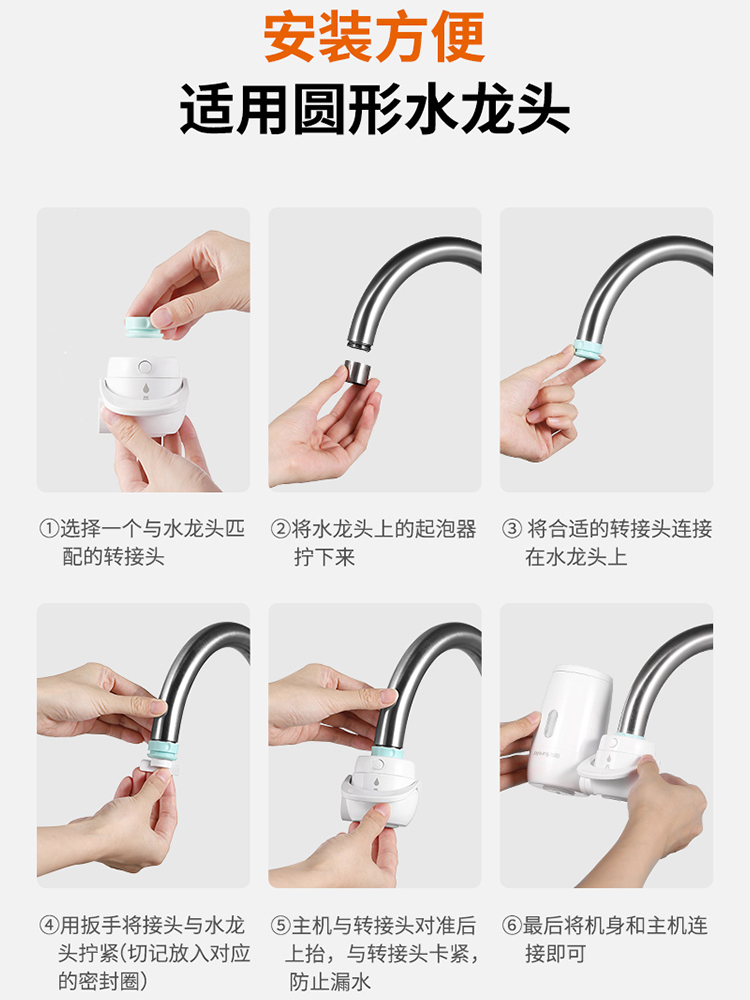 安装方便
适用圆形水龙头

①选择一个与水龙头匹配的转接头

②将水龙头上的起泡器拧下来

③ 将合适的转接头连接在水龙头上

④用扳手将接头与水龙头拧紧(切记放入对应的密封圈)

⑤主机与转接头对准后上抬，与转接头卡紧，防止漏水

⑥最后将机身和主机连接即可