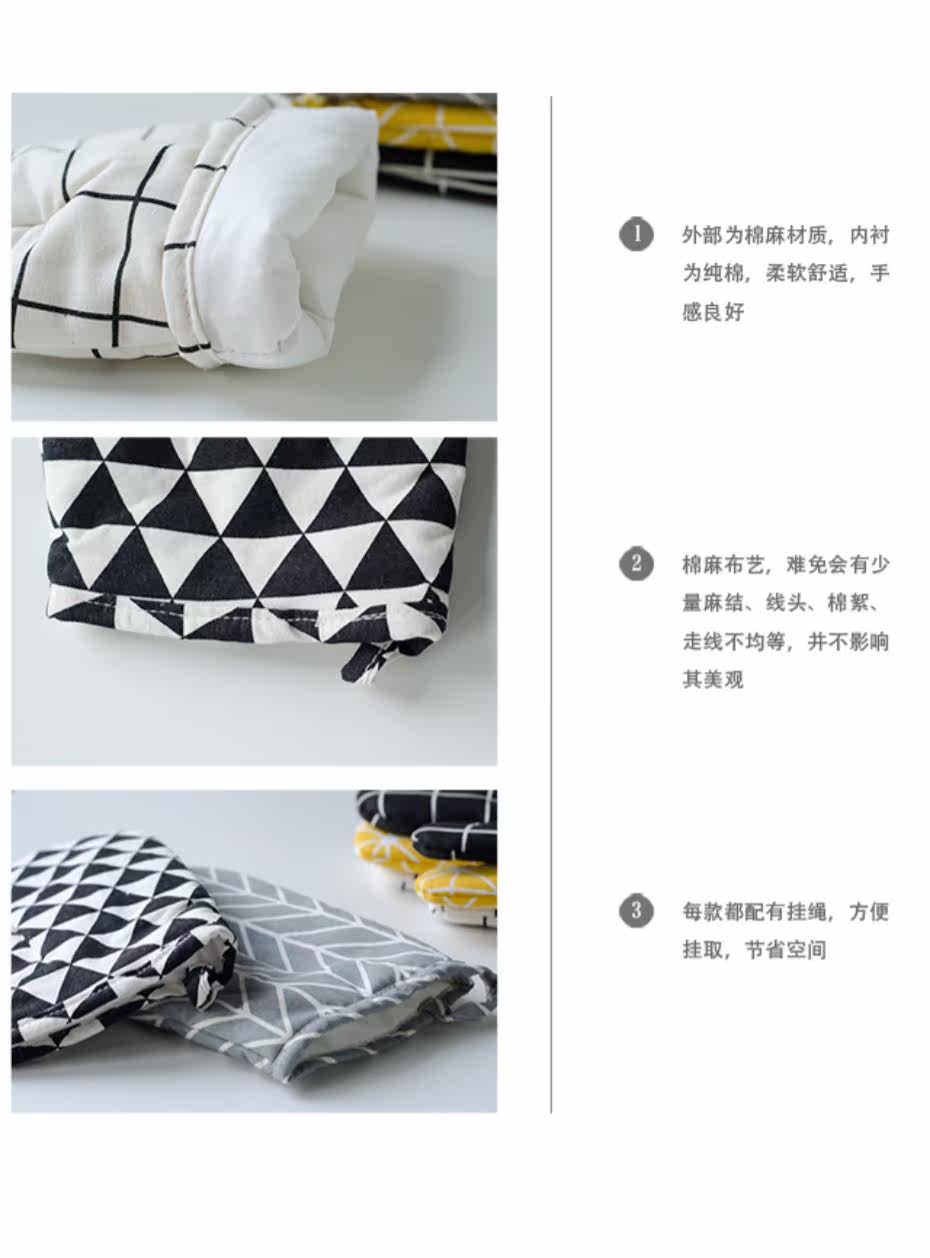 1 外部为棉麻材质，内衬为纯棉，柔软舒适，手感良好

2 棉麻布艺，难免会有少量麻结、线头、棉絮、走线不均等，并不影响其美观

3 每款都配有挂绳，方便挂取，节省空间