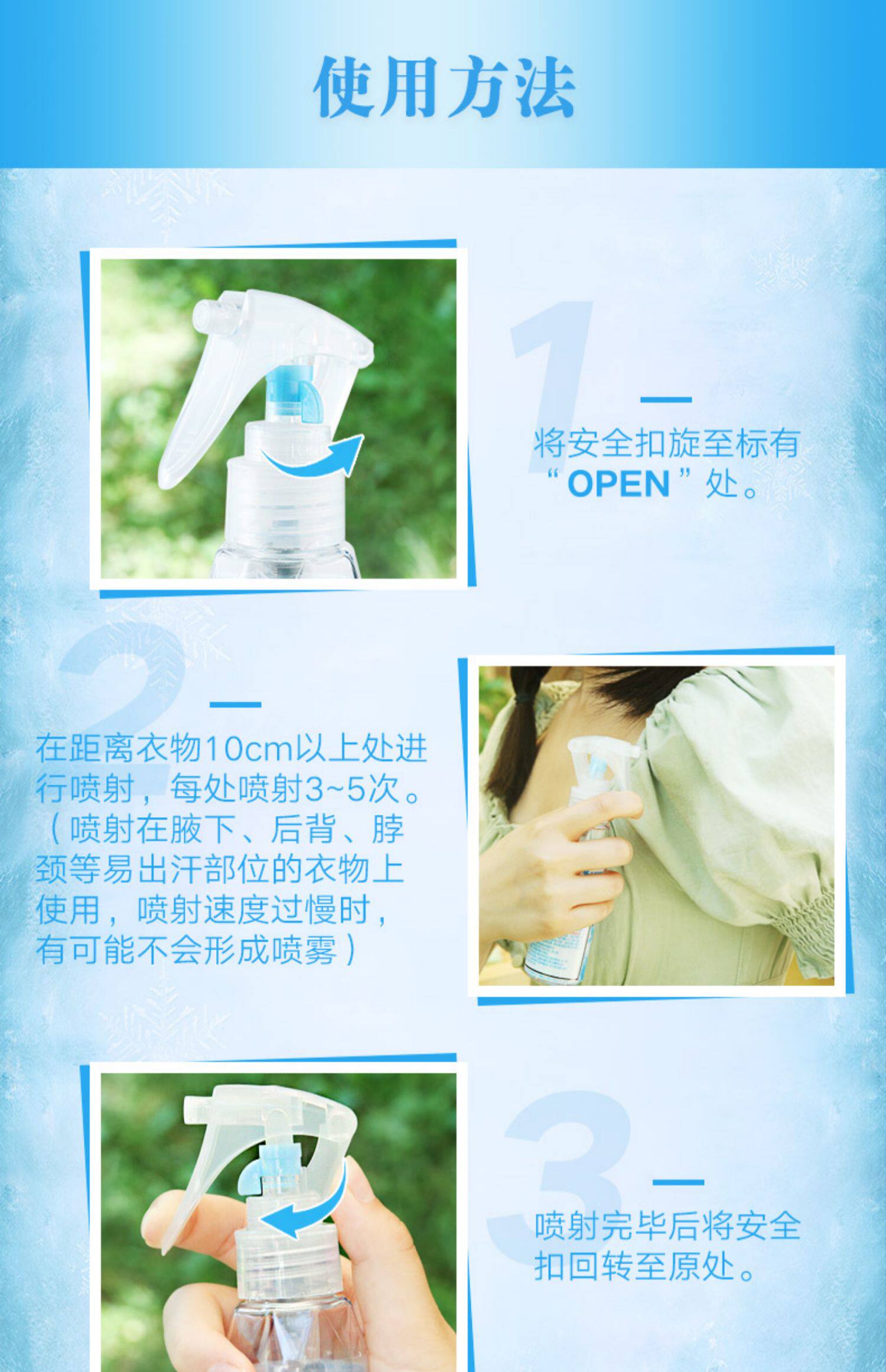 使用方法

1

将安全扣旋至标有“OPEN”处。

2

在距离衣物10cm以上处进行喷射，每处喷射3~5次。（喷射在腋下、后背、脖颈等易出汗部位的衣物上使用，喷射速度过慢时，有可能不会形成喷雾）

3

喷射完毕后将安全扣回转至原处。