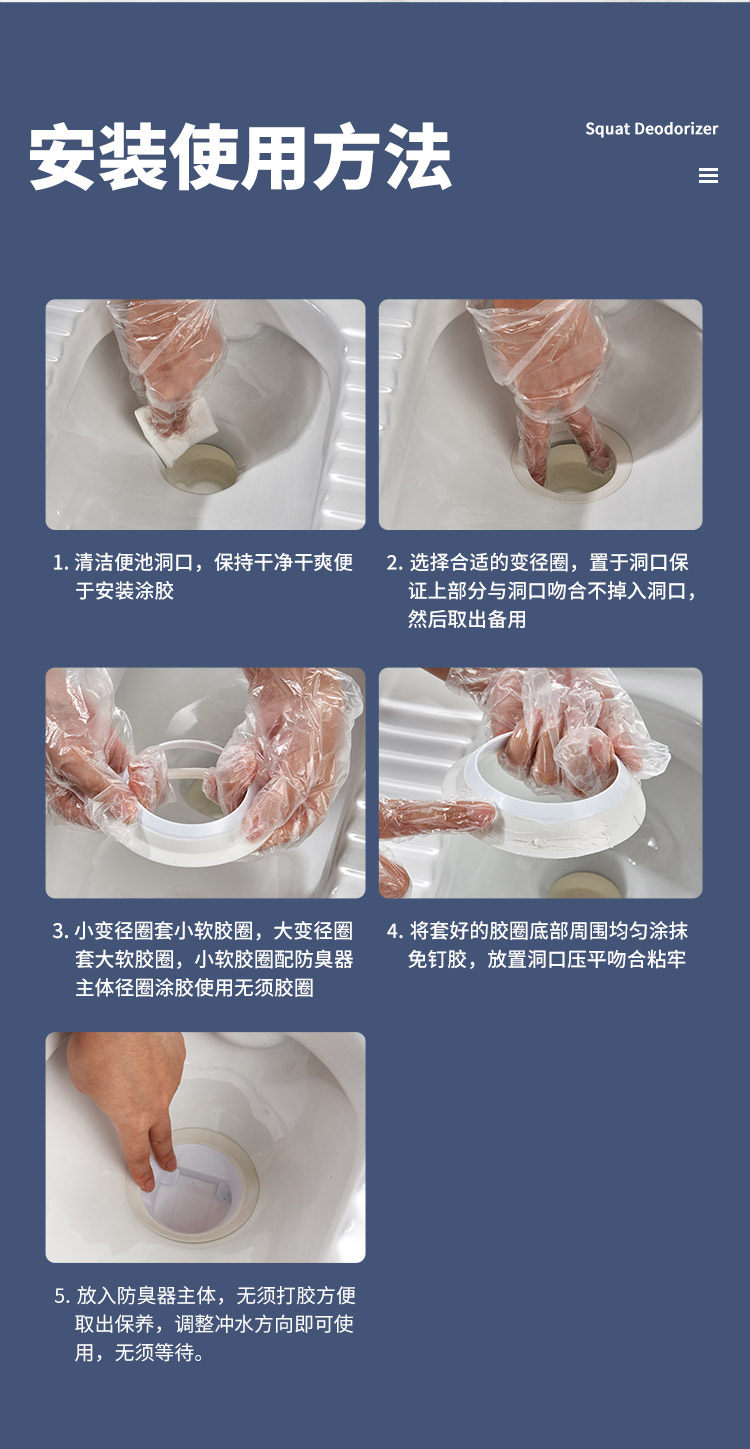 安装使用方法

Squat Deodorizer

1. 清洁便池洞口，保持干净干爽便于安装涂胶

2. 选择合适的变径圈，置于洞口保证上部分与洞口吻合不掉入洞口，然后取出备用

3. 小变径圈套小软胶圈，大变径圈套大软胶圈，小软胶圈配防臭器主体径圈涂胶使用无须胶圈

4. 将套好的胶圈底部周围均匀涂抹免钉胶，放置洞口压平吻合粘牢

5. 放入防臭器主体，无须打胶方便取出保养，调整冲水方向即可使用，无须等待。