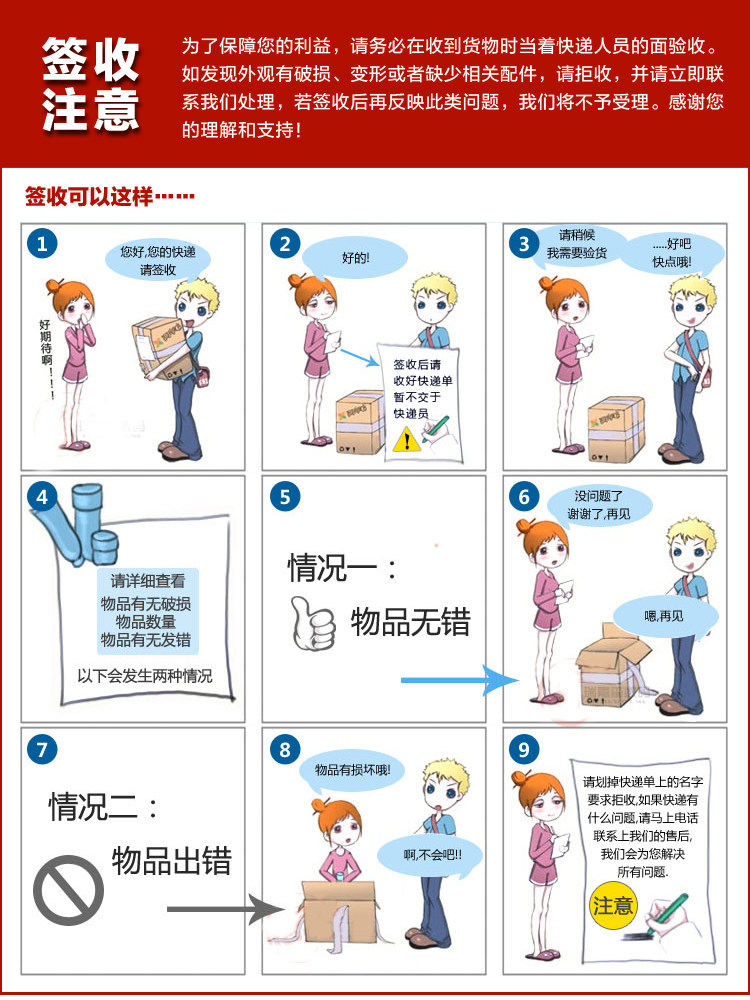 签收注意

为了保障您的利益，请务必在收到货物时当着快递人员的面验收。如发现外观有破损、变形或者缺少相关配件，请拒收，并请立即联系我们处理，若签收后再反映此类问题，我们将不予受理。感谢您的理解和支持！

签收可以这样……

1
您好,您的快递请签收
好期待啊!!!

2
好的!
签收后请收好快递单暂不交于快递员

3
请稍候我需要验货
.....好吧快点哦!

4
请详细查看
物品有无破损
物品数量
物品有无发错
以下会发生两种情况

5
情况一：
物品无错

6
没问题了谢谢了,再见
嗯,再见

7
情况二：
物品出错

8
物品有损坏哦!
啊,不会吧!!

9
请划掉快递单上的名字要求拒收,如果快递有什么问题,请马上电话联系上我们的售后,我们会为您解决所有问题.
注意