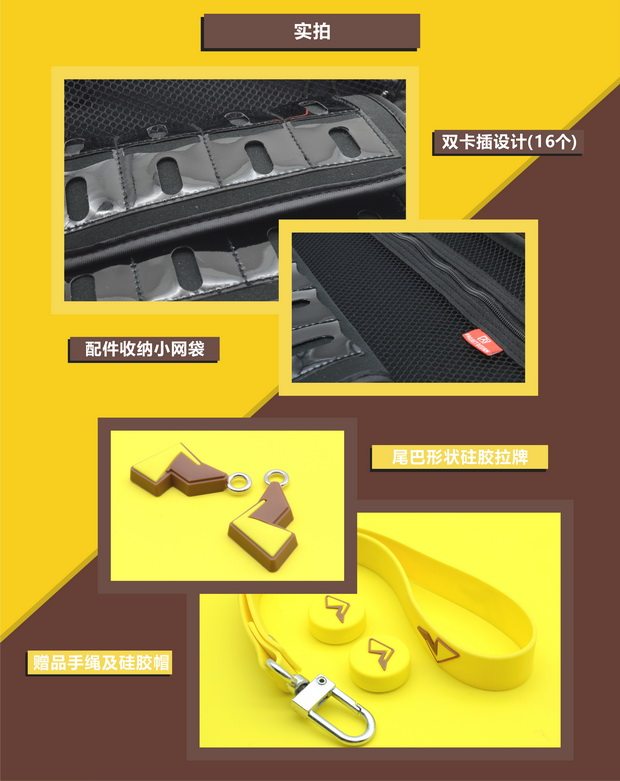 实拍

双卡插设计(16个)

配件收纳小网袋

尾巴形状硅胶拉牌

赠品手绳及硅胶帽