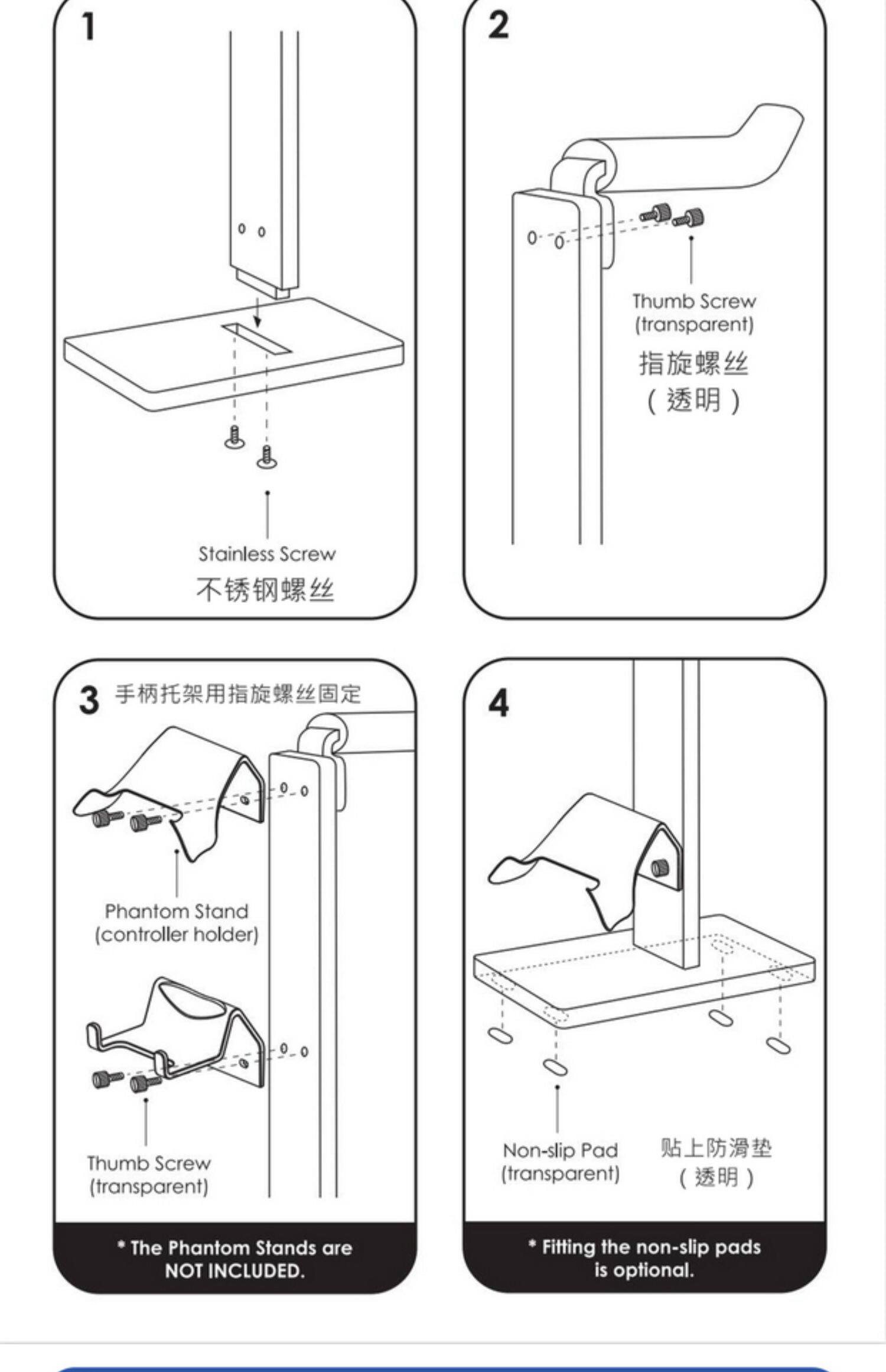 1

Stainless Screw
不锈钢螺丝

2

Thumb Screw
(transparent)
指旋螺丝
(透明)

3 手柄托架用指旋螺丝固定

Phantom Stand
(controller holder)

Thumb Screw
(transparent)

* The Phantom Stands are NOT INCLUDED.

4

Non-slip Pad
(transparent)

贴上防滑垫
(透明)

* Fitting the non-slip pads is optional.