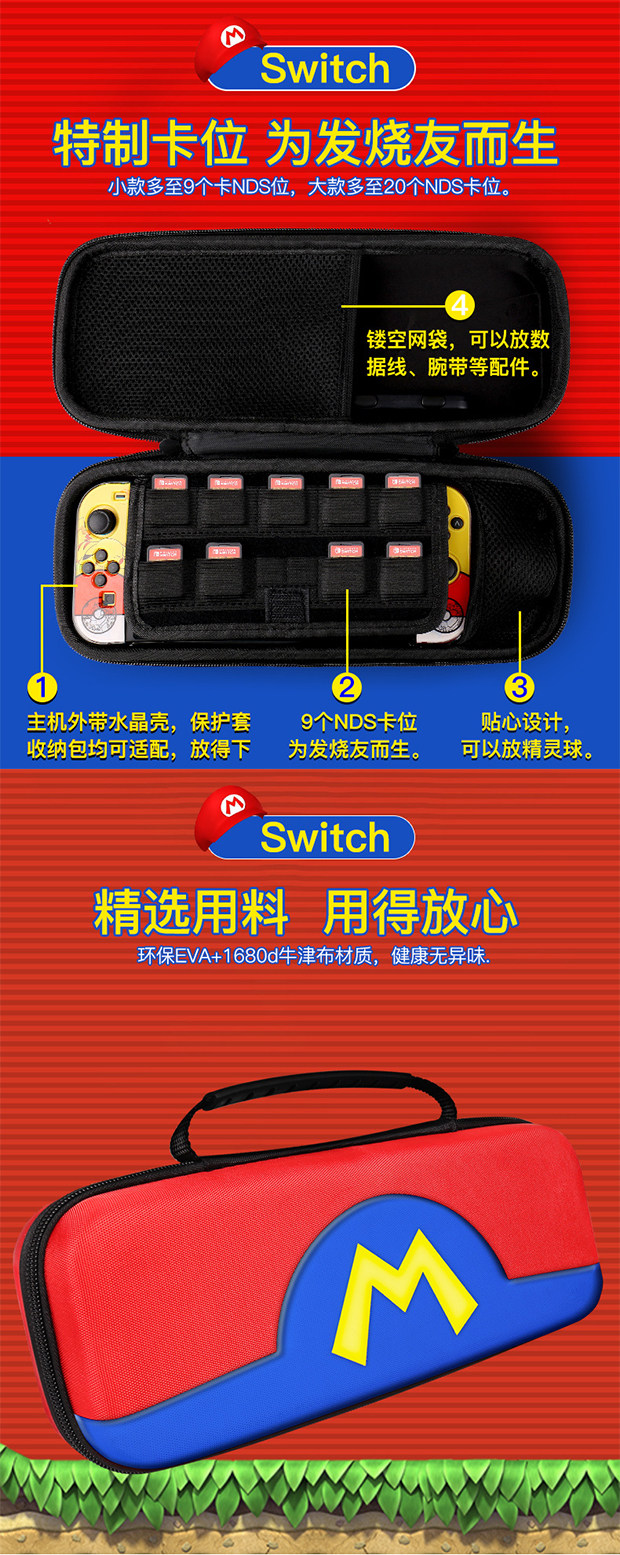 M
Switch

特制卡位 为发烧友而生
小款多至9个卡NDS位，大款多至20个NDS卡位。

4
镂空网袋，可以放数据线、腕带等配件。

1
主机外带水晶壳，保护套收纳包均可适配，放得下

2
9个NDS卡位为发烧友而生。

3
贴心设计，可以放精灵球。

M
Switch

精选用料 用得放心
环保EVA+1680d牛津布材质，健康无异味.

M