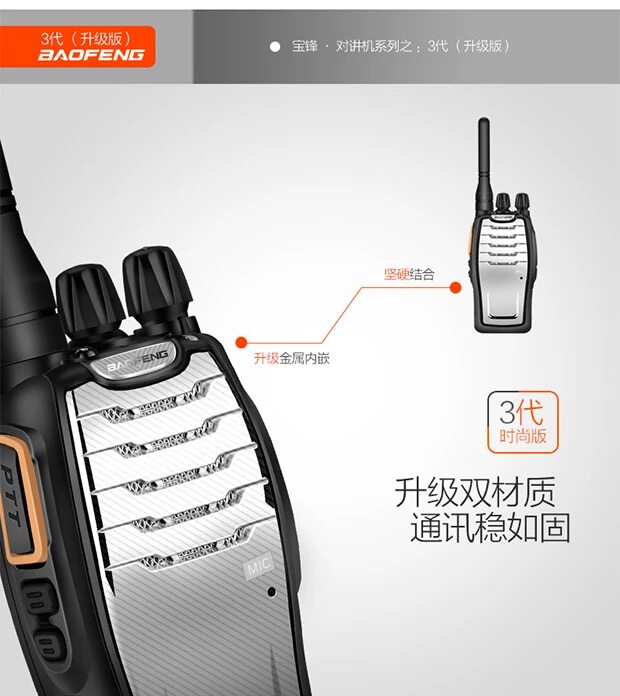 3代（升级版）
BAOFENG

宝锋 · 对讲机系列之：3代（升级版）

坚硬结合

升级金属内嵌

BAOFENG

PTT

MIC

3代
时尚版

升级双材质
通讯稳如固