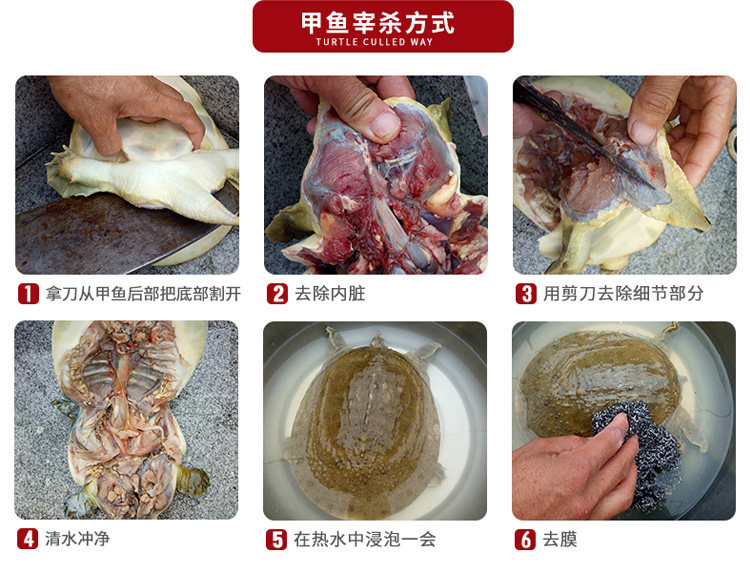 甲鱼宰杀方式
TURTLE CULLED WAY

1 拿刀从甲鱼后部把底部割开

2 去除内脏

3 用剪刀去除细节部分

4 清水冲净

5 在热水中浸泡一会

6 去膜