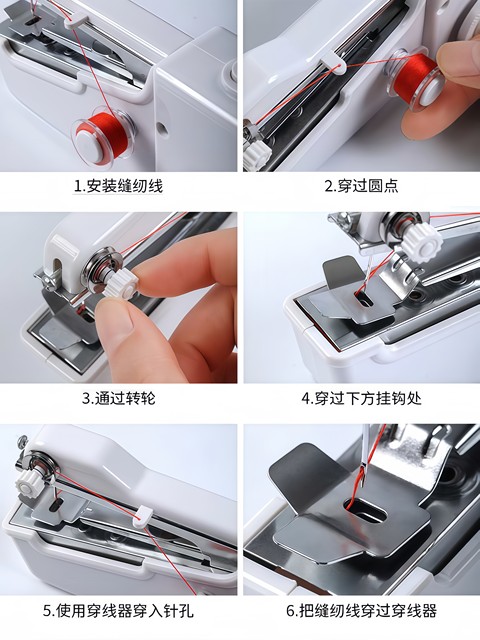 1.安装缝纫线

2.穿过圆点

3.通过转轮

4.穿过下方挂钩处

5.使用穿线器穿入针孔

6.把缝纫线穿过穿线器