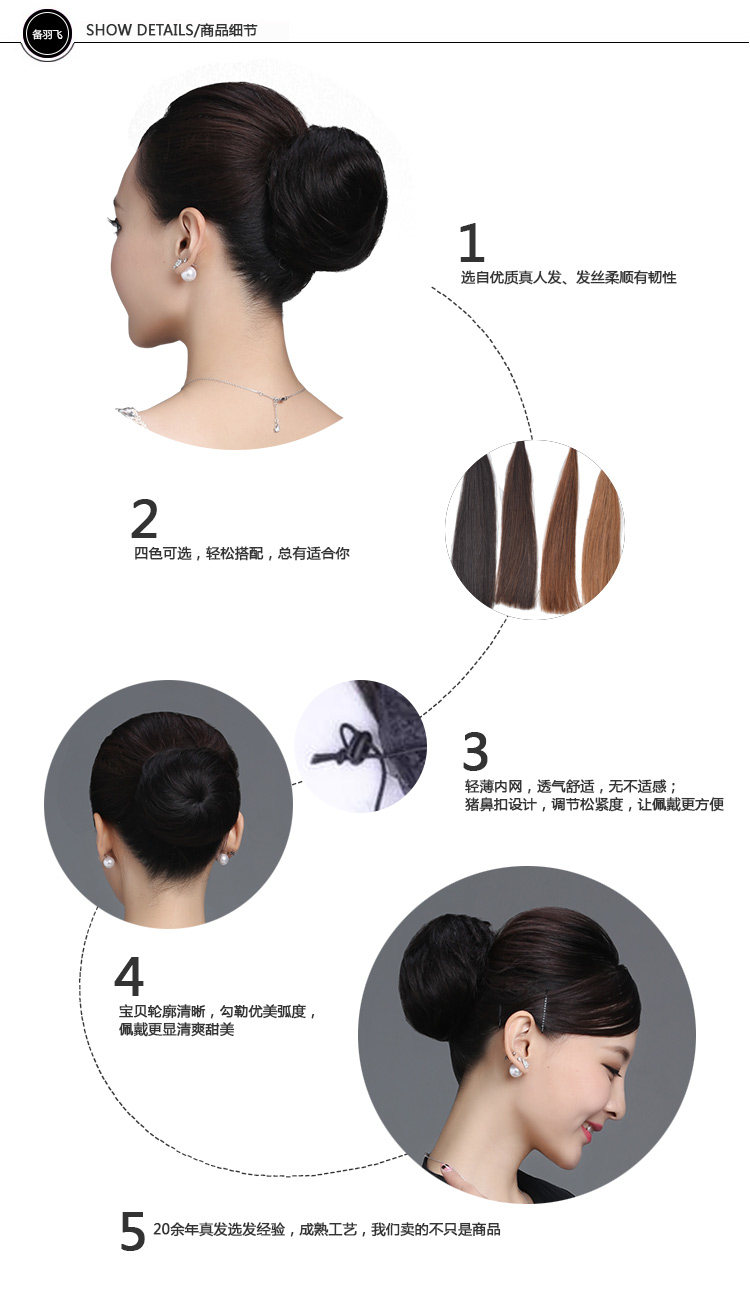 备羽飞

SHOW DETAILS/商品细节

1
选自优质真人发、发丝柔顺有韧性

2
四色可选，轻松搭配，总有适合你

3
轻薄内网，透气舒适，无不适感；
猪鼻扣设计，调节松紧度，让佩戴更方便

4
宝贝轮廓清晰，勾勒优美弧度，
佩戴更显清爽甜美

5
20余年真发选发经验，成熟工艺，我们卖的不只是商品