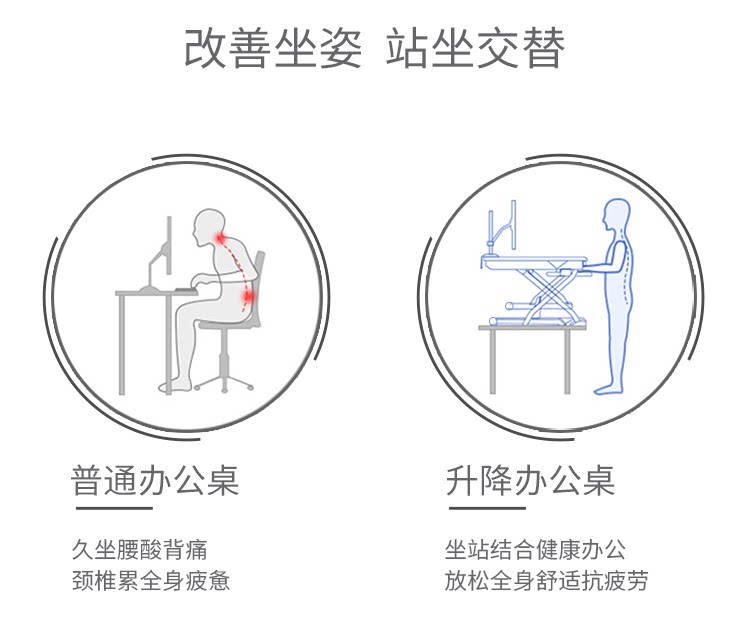 改善坐姿 站坐交替

普通办公桌

久坐腰酸背痛
颈椎累全身疲惫

升降办公桌

坐站结合健康办公
放松全身舒适抗疲劳