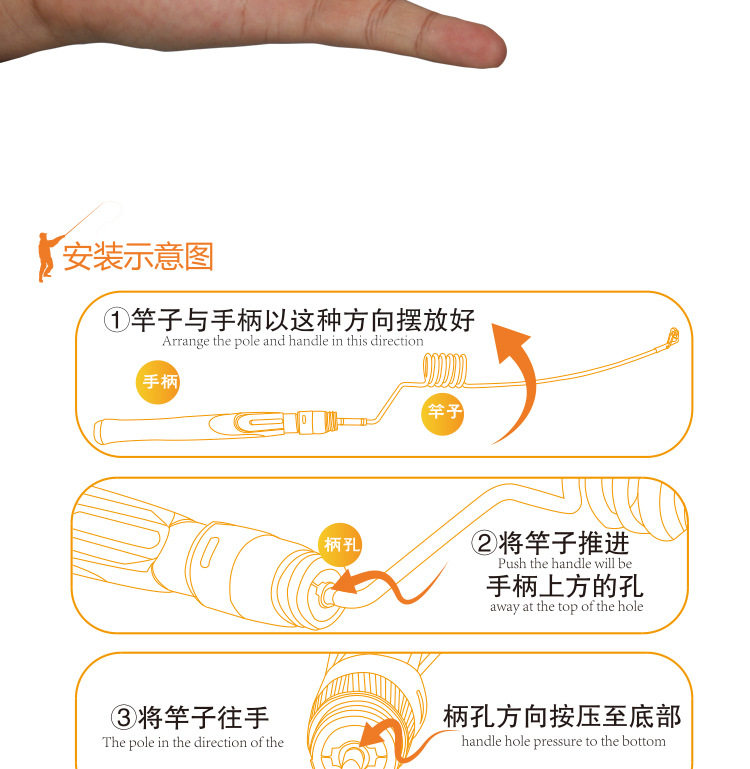 安装示意图

①竿子与手柄以这种方向摆放好
Arrange the pole and handle in this direction

手柄

竿子

柄孔

②将竿子推进
Push the handle will be
手柄上方的孔
away at the top of the hole

③将竿子往手
The pole in the direction of the

柄孔方向按压至底部
handle hole pressure to the bottom