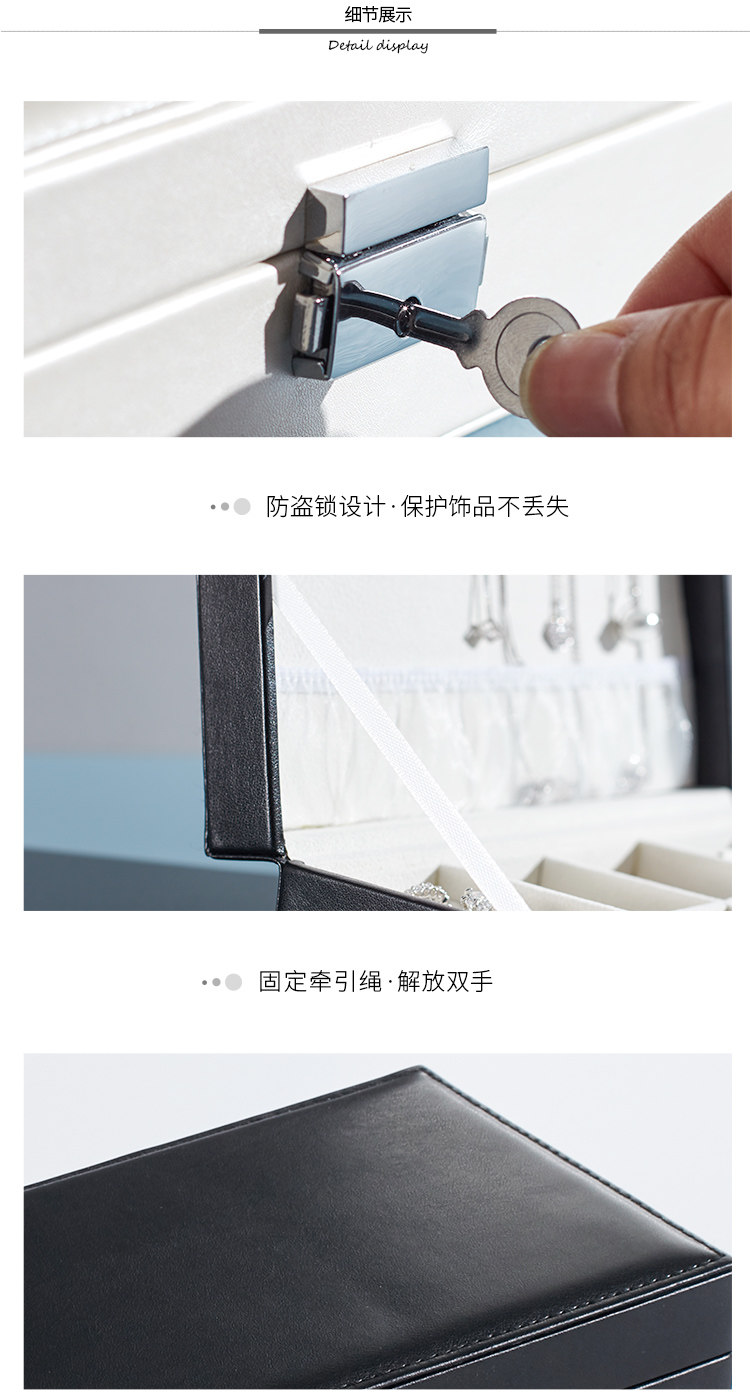 细节展示

Detail display

防盗锁设计·保护饰品不丢失

固定牵引绳·解放双手