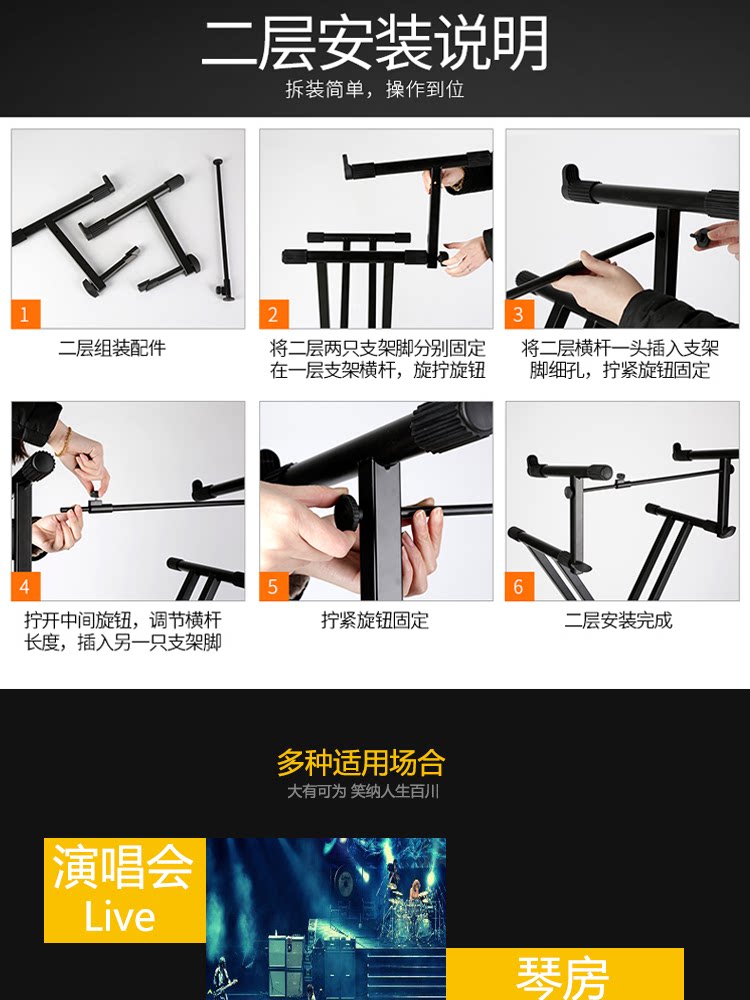 二层安装说明
拆装简单，操作到位

1
二层组装配件

2
将二层两只支架脚分别固定在一层支架横杆，旋拧旋钮

3
将二层横杆一头插入支架脚细孔，拧紧旋钮固定

4
拧开中间旋钮，调节横杆长度，插入另一只支架脚

5
拧紧旋钮固定

6
二层安装完成

多种适用场合
大有可为 笑纳人生百川

演唱会
Live

琴房