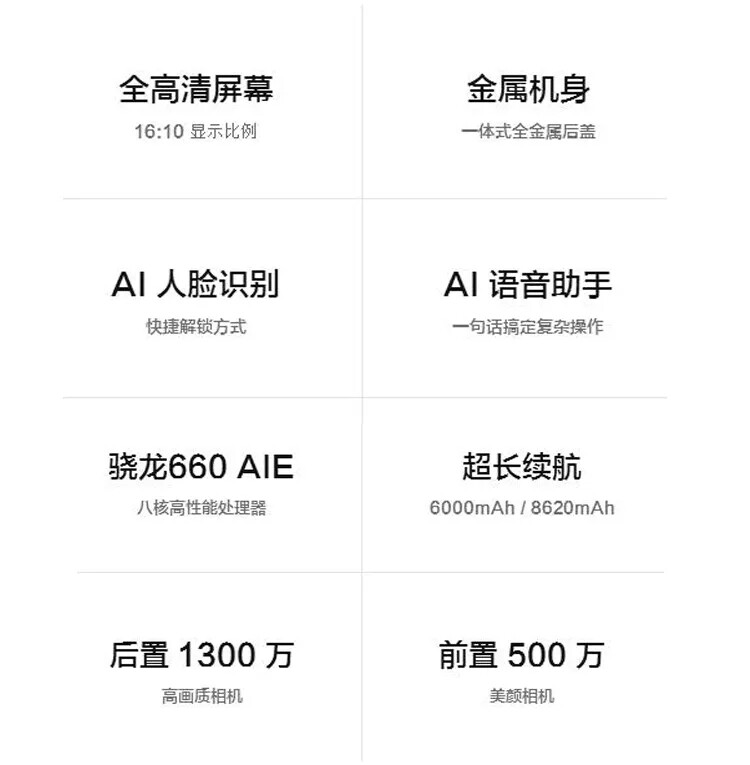 全高清屏幕
16:10显示比例

金属机身
一体式全金属后盖

AI人脸识别
快捷解锁方式

AI语音助手
一句话搞定复杂操作

骁龙660 AIE
八核高性能处理器

超长续航
6000mAh / 8620mAh

后置1300万
高画质相机

前置500万
美颜相机