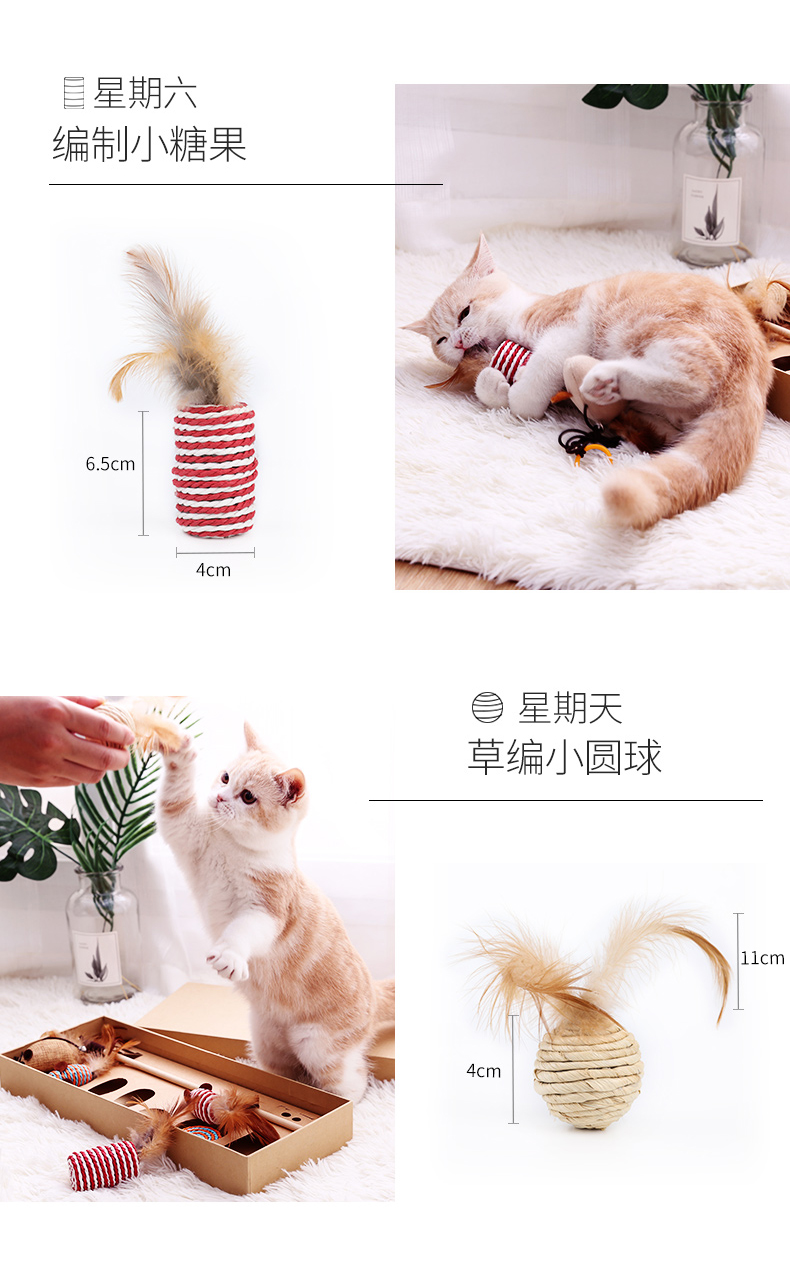 星期六
编制小糖果

6.5cm

4cm

星期天
草编小圆球

11cm

4cm