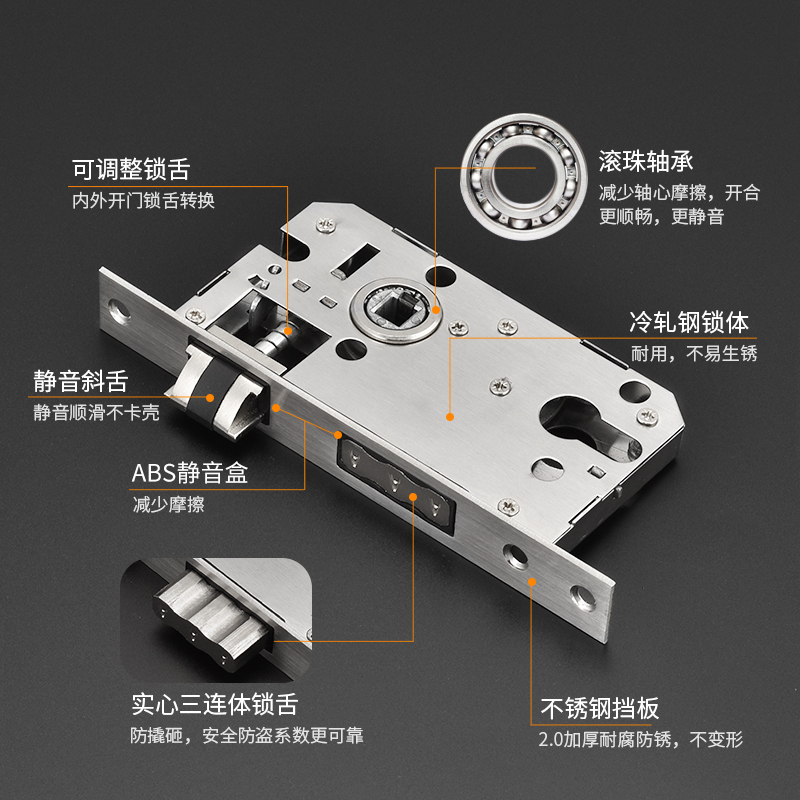 可调整锁舌
内外开门锁舌转换

滚珠轴承
减少轴心摩擦，开合更顺畅，更静音

冷轧钢锁体
耐用，不易生锈

静音斜舌
静音顺滑不卡壳

ABS静音盒
减少摩擦

实心三连体锁舌
防撬砸，安全防盗系数更可靠

不锈钢挡板
2.0加厚耐腐防锈，不变形