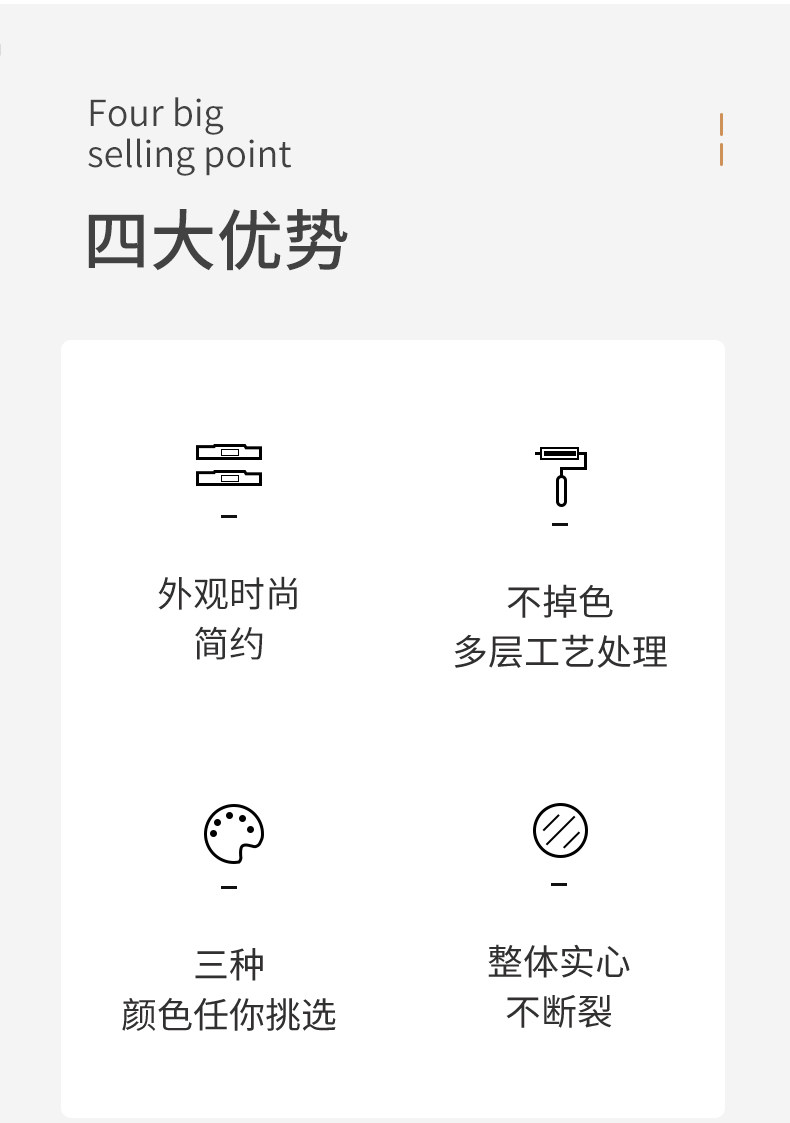 Four big
selling point

四大优势

外观时尚
简约

不掉色
多层工艺处理

三种
颜色任你挑选

整体实心
不断裂