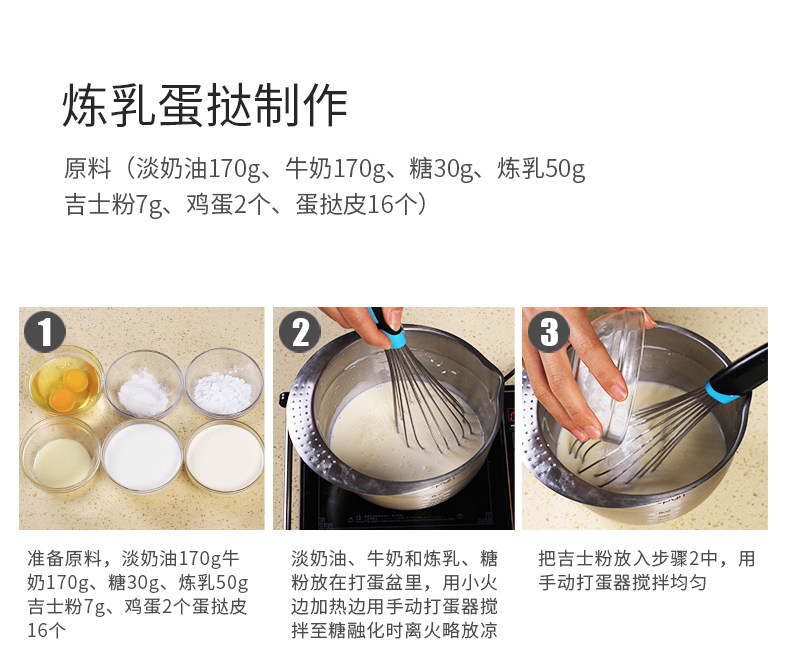 炼乳蛋挞制作

原料（淡奶油170g、牛奶170g、糖30g、炼乳50g 吉士粉7g、鸡蛋2个、蛋挞皮16个）

1

准备原料，淡奶油170g牛奶170g、糖30g、炼乳50g 吉士粉7g、鸡蛋2个蛋挞皮16个

2

淡奶油、牛奶和炼乳、糖粉放在打蛋盆里，用小火边加热边用手动打蛋器搅拌至糖融化时离火略放凉

3

把吉士粉放入步骤2中，用手动打蛋器搅拌均匀