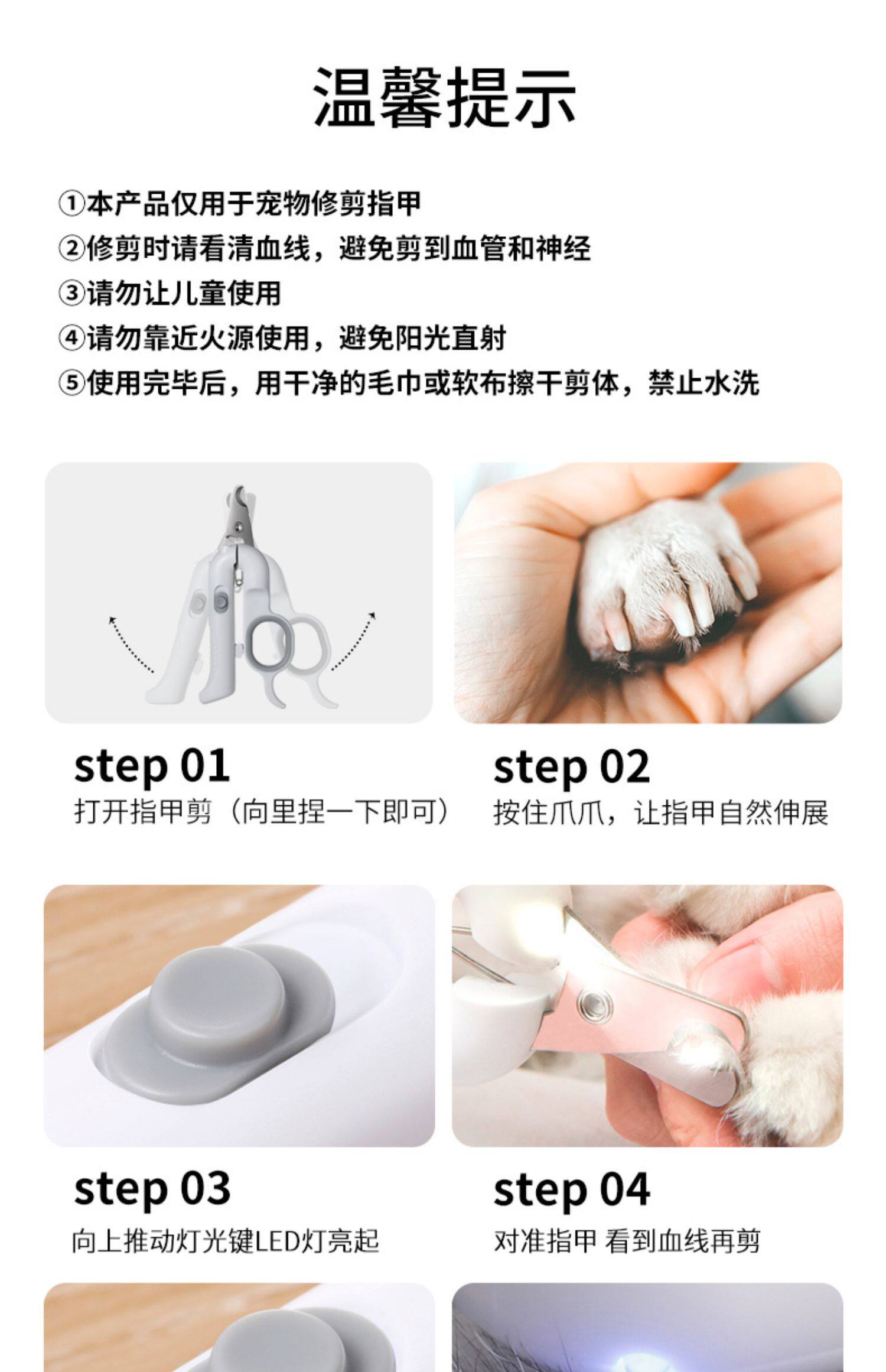 温馨提示

①本产品仅用于宠物修剪指甲
②修剪时请看清血线，避免剪到血管和神经
③请勿让儿童使用
④请勿靠近火源使用，避免阳光直射
⑤使用完毕后，用干净的毛巾或软布擦干剪体，禁止水洗

step 01
打开指甲剪（向里捏一下即可）

step 02
按住爪爪，让指甲自然伸展

step 03
向上推动灯光键LED灯亮起

step 04
对准指甲 看到血线再剪