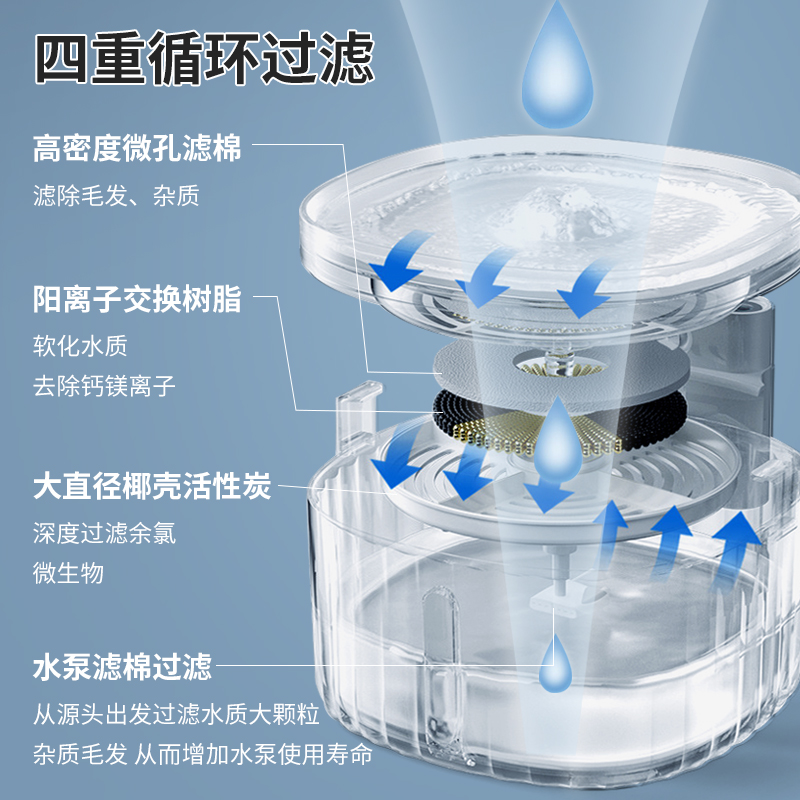 四重循环过滤

高密度微孔滤棉

滤除毛发、杂质

阳离子交换树脂

软化水质

去除钙镁离子

大直径椰壳活性炭

深度过滤余氯

微生物

水泵滤棉过滤

从源头出发过滤水质大颗粒

杂质毛发 从而增加水泵使用寿命