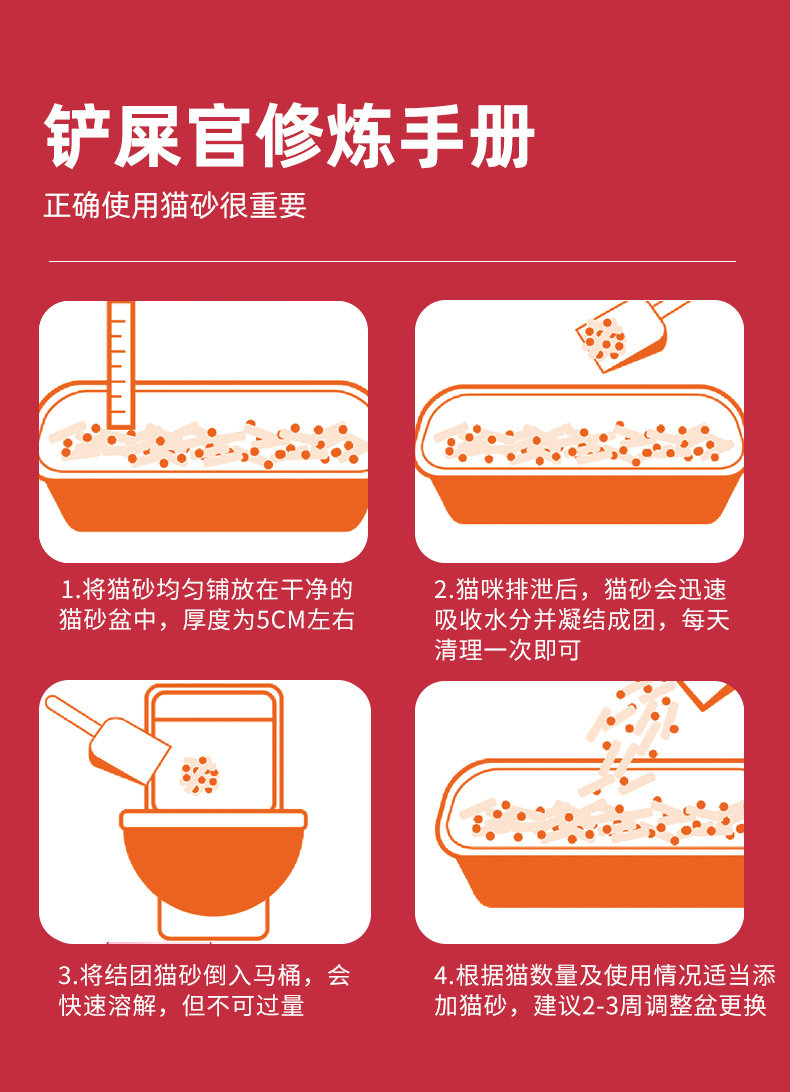 铲屎官修炼手册

正确使用猫砂很重要

1.将猫砂均匀铺放在干净的猫砂盆中，厚度为5CM左右

2.猫咪排泄后，猫砂会迅速吸收水分并凝结成团，每天清理一次即可

3.将结团猫砂倒入马桶，会快速溶解，但不可过量

4.根据猫数量及使用情况适当添加猫砂，建议2-3周调整盆更换