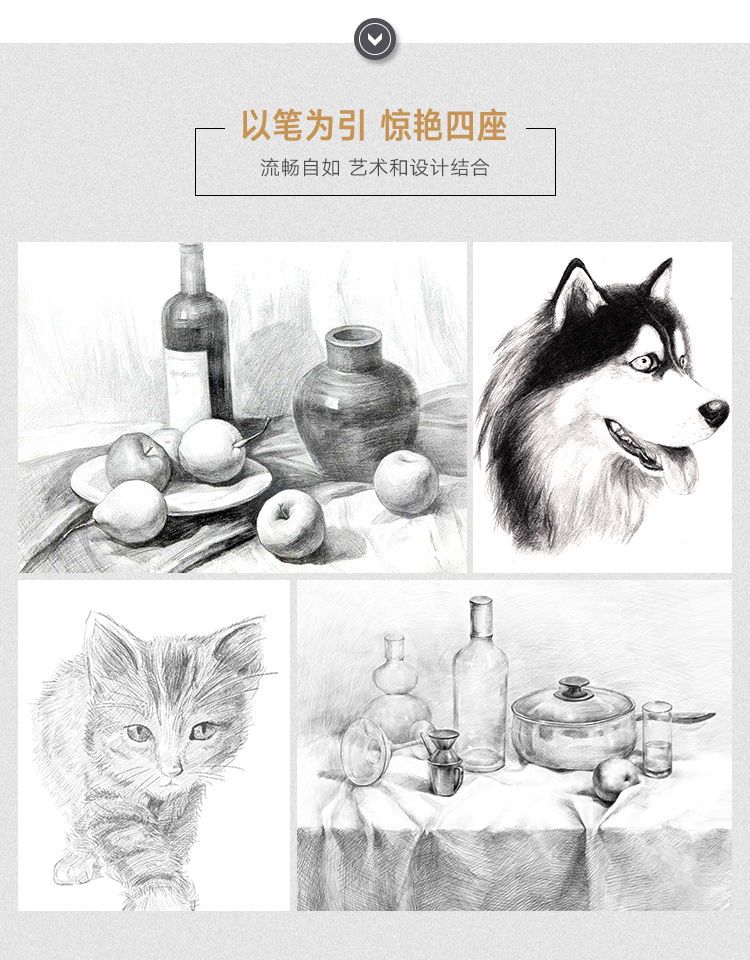 以笔为引 惊艳四座

流畅自如 艺术和设计结合