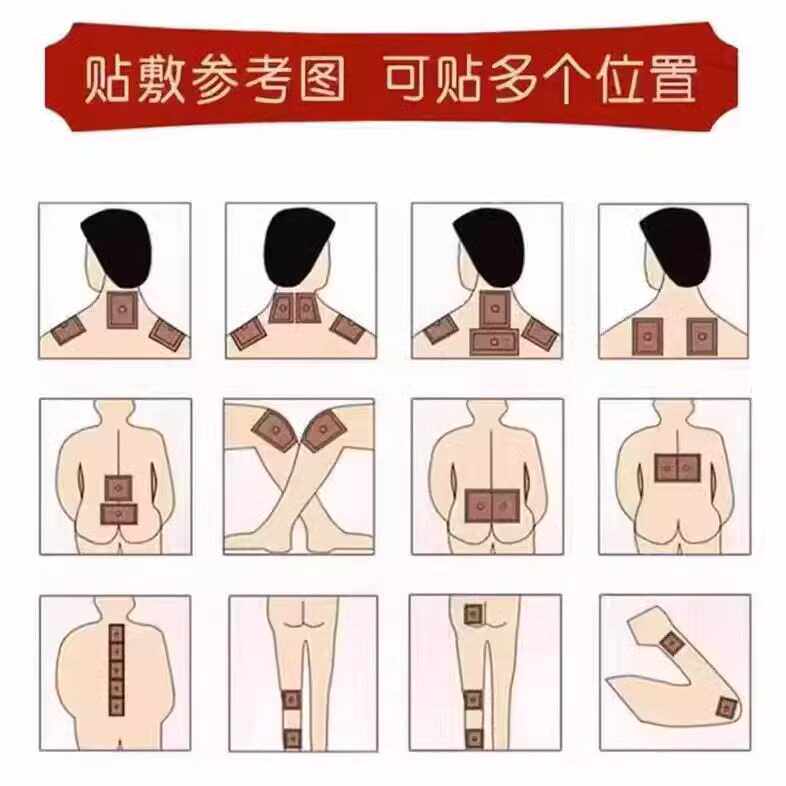 贴敷参考图 可贴多个位置