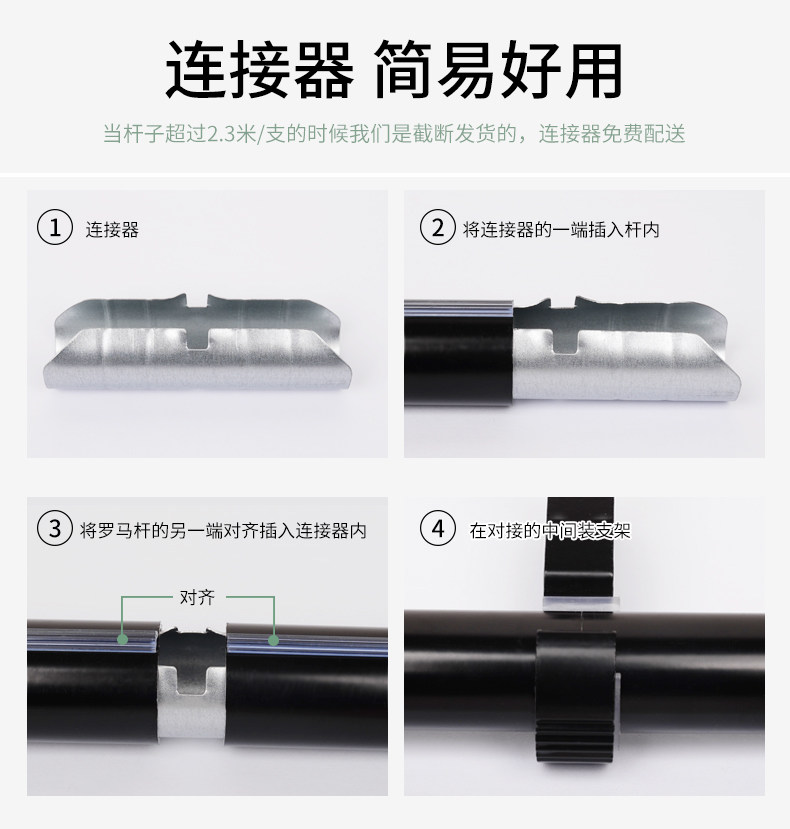 连接器 简易好用

当杆子超过2.3米/支的时候我们是截断发货的，连接器免费配送

① 连接器

② 将连接器的一端插入杆内

③ 将罗马杆的另一端对齐插入连接器内

对齐

④ 在对接的中间装支架