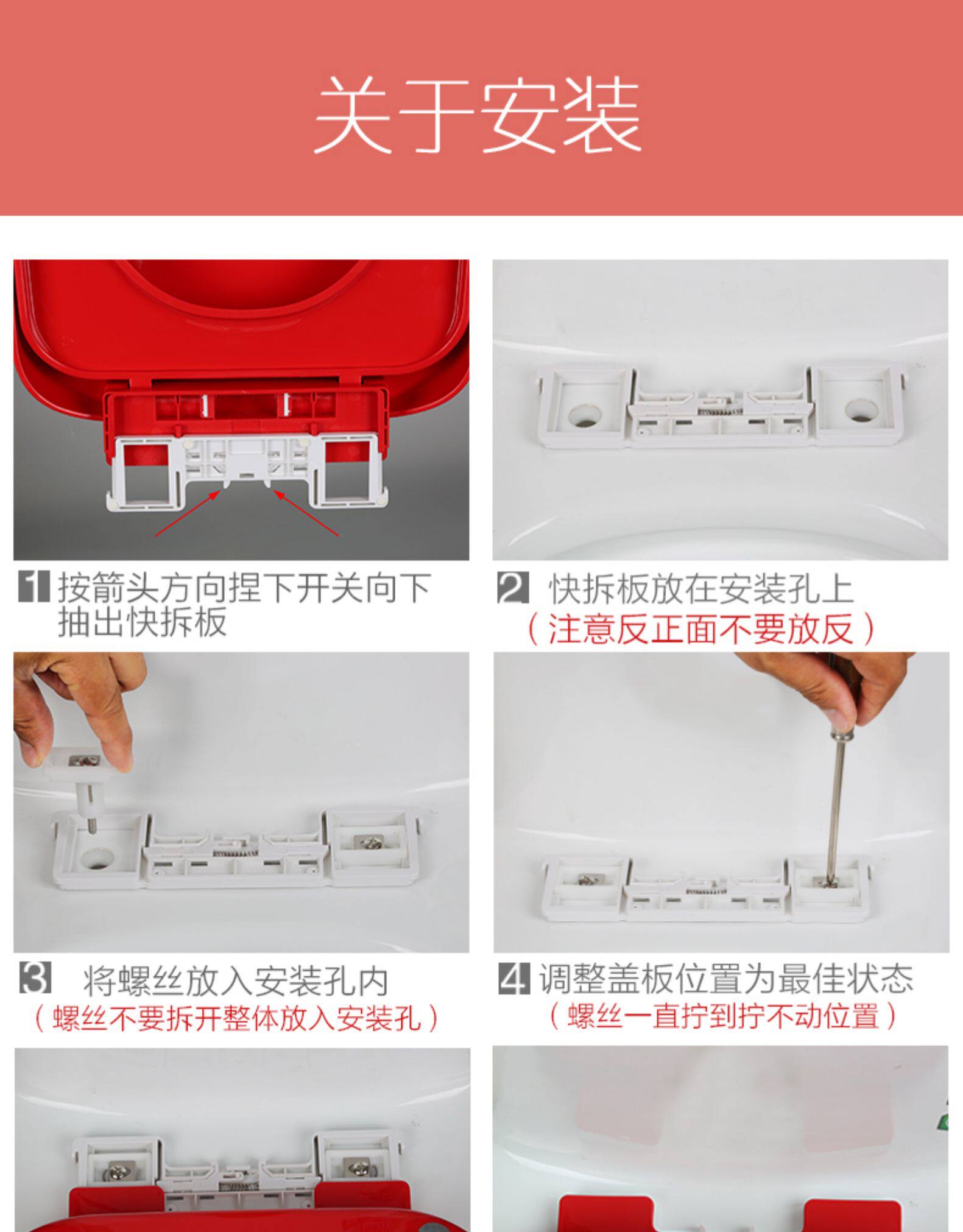 关于安装

1 按箭头方向捏下开关向下抽出快拆板

2 快拆板放在安装孔上
（注意反正面不要放反）

3 将螺丝放入安装孔内
（螺丝不要拆开整体放入安装孔）

4 调整盖板位置为最佳状态
（螺丝一直拧到拧不动位置）