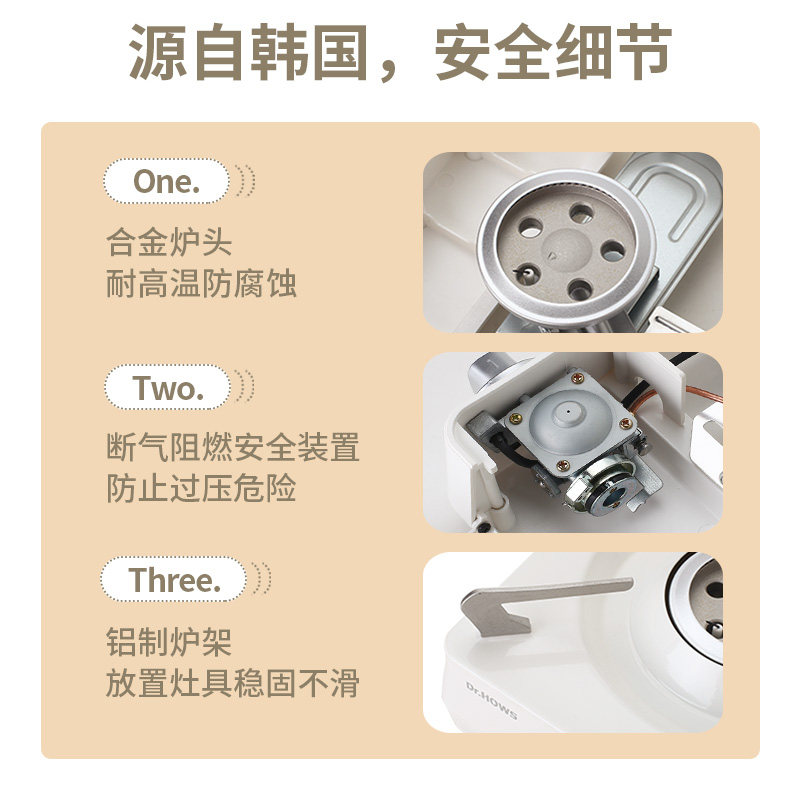 源自韩国，安全细节

One.

合金炉头
耐高温防腐蚀

Two.

断气阻燃安全装置
防止过压危险

Three.

铝制炉架
放置灶具稳固不滑

Dr.HOWS