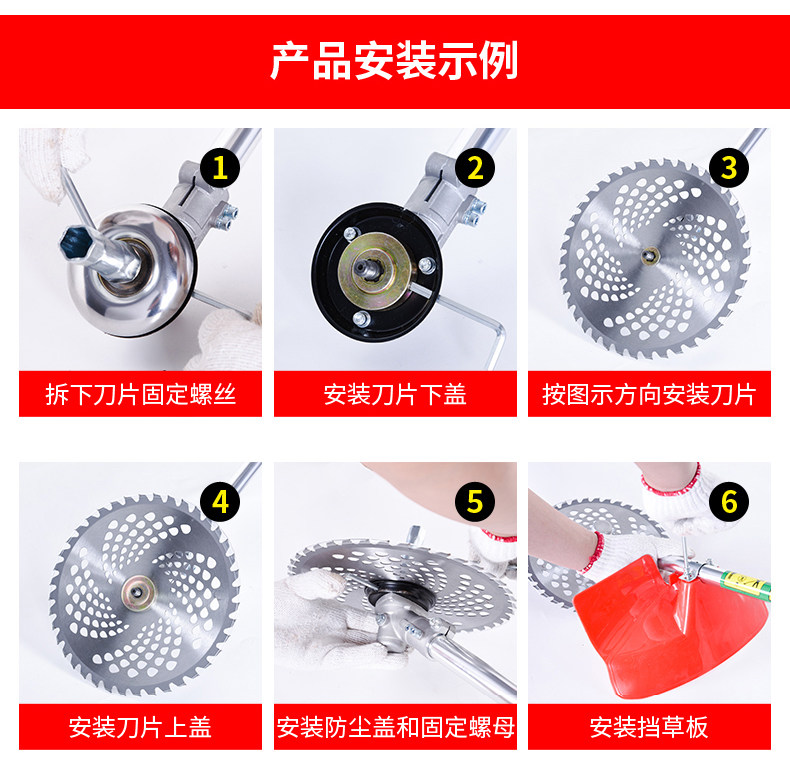 产品安装示例

1
拆下刀片固定螺丝

2
安装刀片下盖

3
按图示方向安装刀片

4
安装刀片上盖

5
安装防尘盖和固定螺母

6
安装挡草板