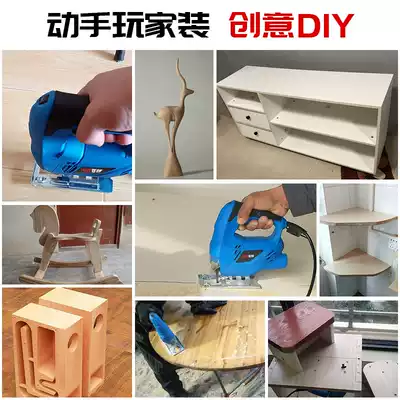 动手玩家装 创意DIY