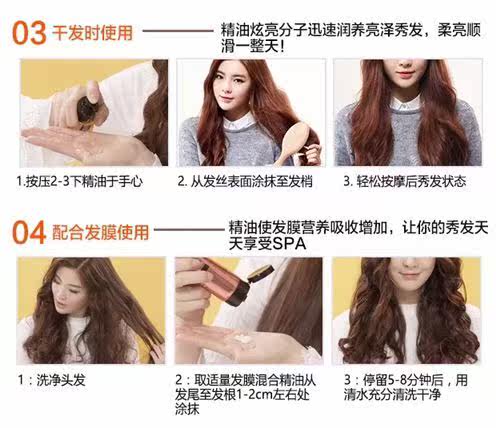 03 干发时使用

精油炫亮分子迅速润养亮泽秀发，柔亮顺滑一整天！

1.按压2-3下精油于手心

2. 从发丝表面涂抹至发梢

3. 轻松按摩后秀发状态

04 配合发膜使用

精油使发膜营养吸收增加，让你的秀发天天享受SPA

1：洗净头发

2：取适量发膜混合精油从发尾至发根1-2cm左右处涂抹

3：停留5-8分钟后，用清水充分清洗干净