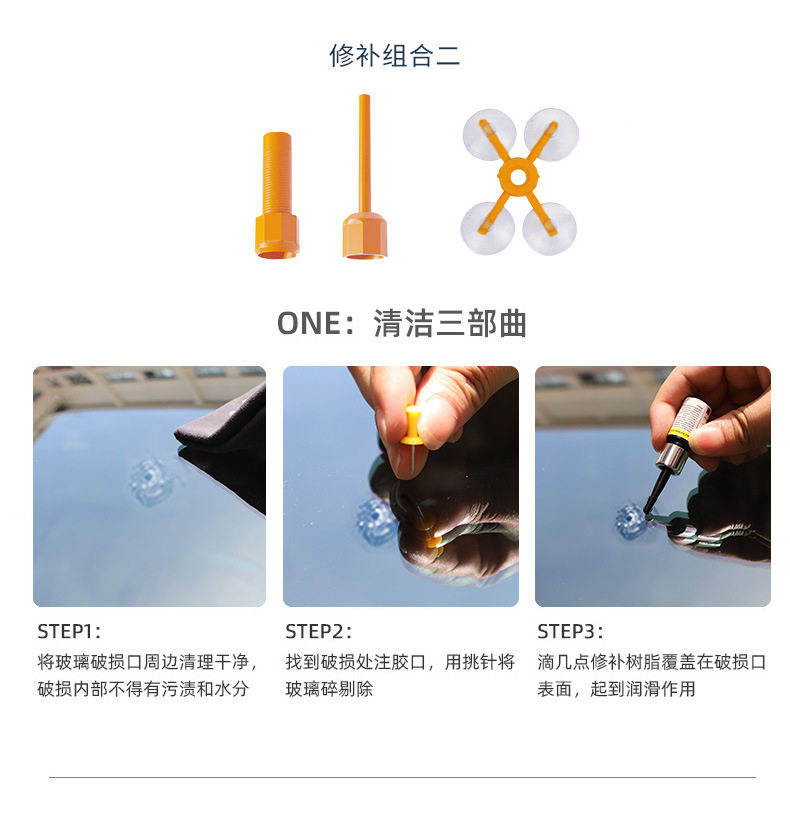 修补组合二

ONE：清洁三部曲

STEP1：
将玻璃破损口周边清理干净，破损内部不得有污渍和水分

STEP2：
找到破损处注胶口，用挑针将玻璃碎剔除

STEP3：
滴几点修补树脂覆盖在破损口表面，起到润滑作用