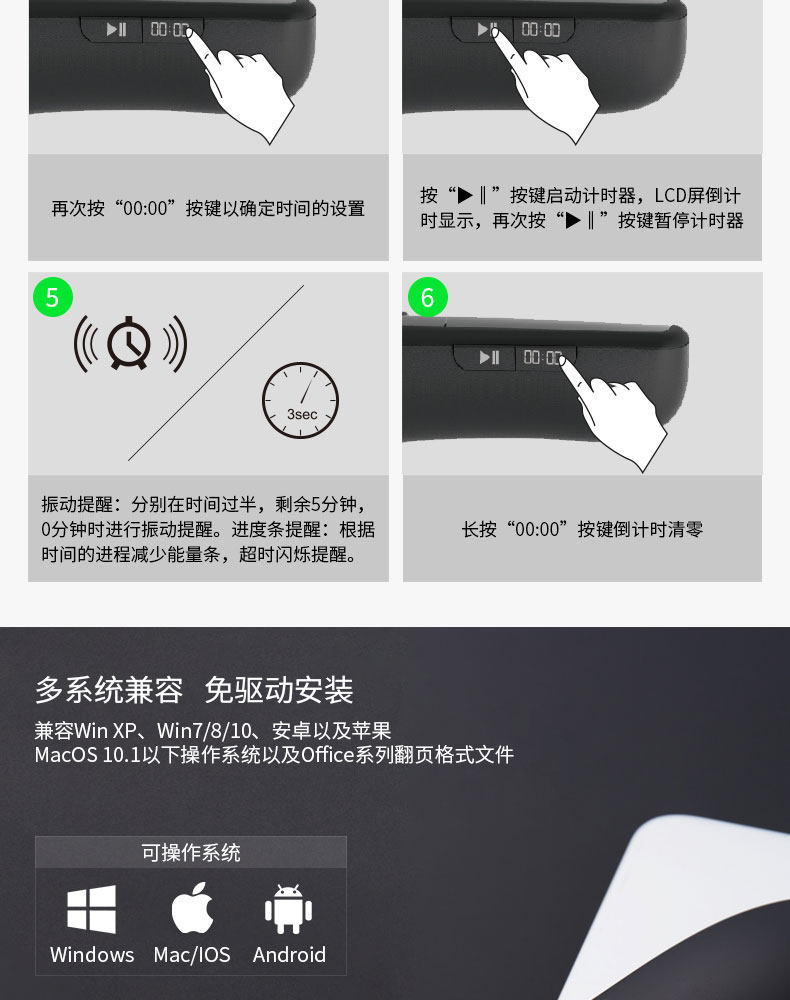 ▶II 00:00

▶II 00:00

再次按“00:00”按键以确定时间的设置

按“▶‖”按键启动计时器，LCD屏倒计时显示，再次按“▶‖”按键暂停计时器

5

3sec

6

▶II 00:00

振动提醒：分别在时间过半，剩余5分钟，0分钟时进行振动提醒。进度条提醒：根据时间的进程减少能量条，超时闪烁提醒。

长按“00:00”按键倒计时清零

多系统兼容 免驱动安装

兼容Win XP、Win7/8/10、安卓以及苹果
MacOS 10.1以下操作系统以及Office系列翻页格式文件

可操作系统

Windows Mac/IOS Android