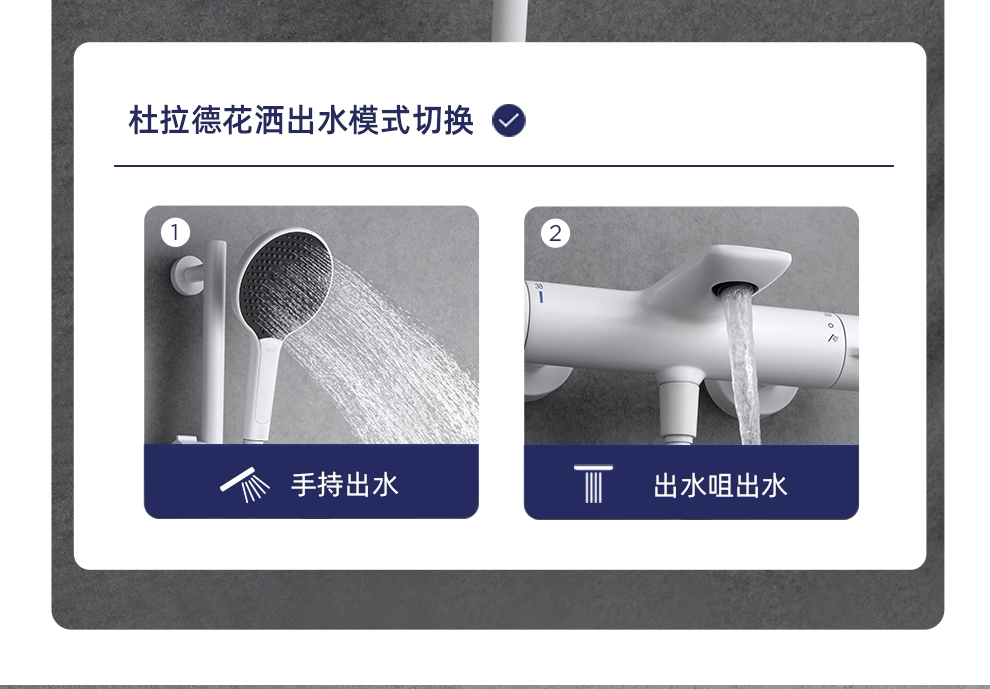 杜拉德花洒出水模式切换

1

手持出水

2

38

出水咀出水