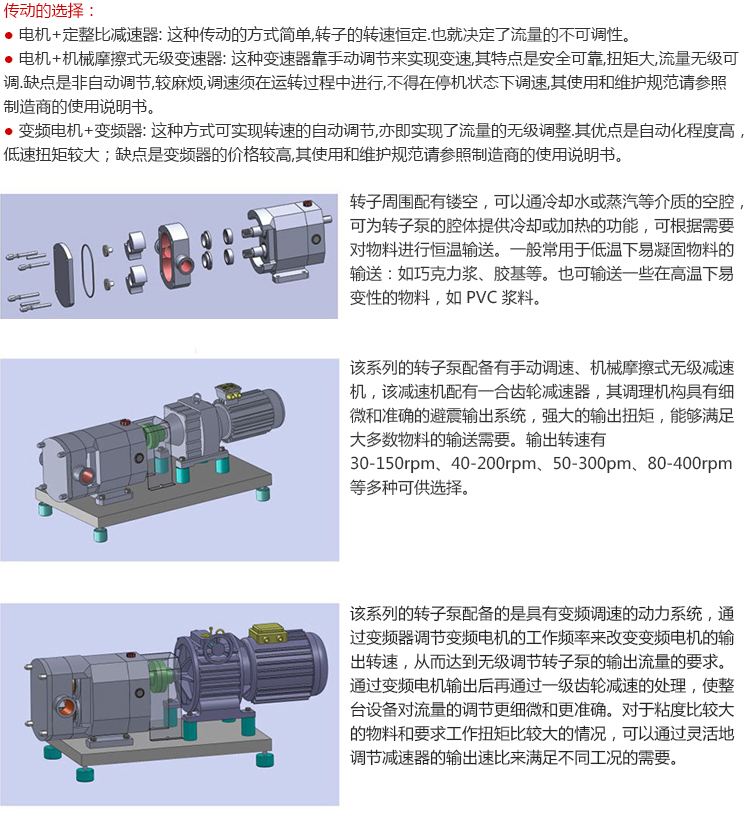 传动的选择：

● 电机+定整比减速器: 这种传动的方式简单,转子的转速恒定.也就决定了流量的不可调性。

● 电机+机械摩擦式无级变速器: 这种变速器靠手动调节来实现变速,其特点是安全可靠,扭矩大,流量无级可调.缺点是非自动调节,较麻烦,调速须在运转过程中进行,不得在停机状态下调速,其使用和维护规范请参照制造商的使用说明书。

● 变频电机+变频器: 这种方式可实现转速的自动调节,亦即实现了流量的无级调整.其优点是自动化程度高，低速扭矩较大；缺点是变频器的价格较高,其使用和维护规范请参照制造商的使用说明书。

转子周围配有镂空，可以通冷却水或蒸汽等介质的空腔，可为转子泵的腔体提供冷却或加热的功能，可根据需要对物料进行恒温输送。一般常用于低温下易凝固物料的输送：如巧克力浆、胶基等。也可输送一些在高温下易变性的物料，如 PVC 浆料。

该系列的转子泵配备有手动调速、机械摩擦式无级减速机，该减速机配有一合齿轮减速器，其调理机构具有细微和准确的避震输出系统，强大的输出扭矩，能够满足大多数物料的输送需要。输出转速有 30-150rpm、40-200rpm、50-300pm、80-400rpm 等多种可供选择。

该系列的转子泵配备的是具有变频调速的动力系统，通过变频器调节变频电机的工作频率来改变变频电机的输出转速，从而达到无级调节转子泵的输出流量的要求。通过变频电机输出后再通过一级齿轮减速的处理，使整台设备对流量的调节更细微和更准确。对于粘度比较大的物料和要求工作扭矩比较大的情况，可以通过灵活地调节减速器的输出速比来满足不同工况的需要。