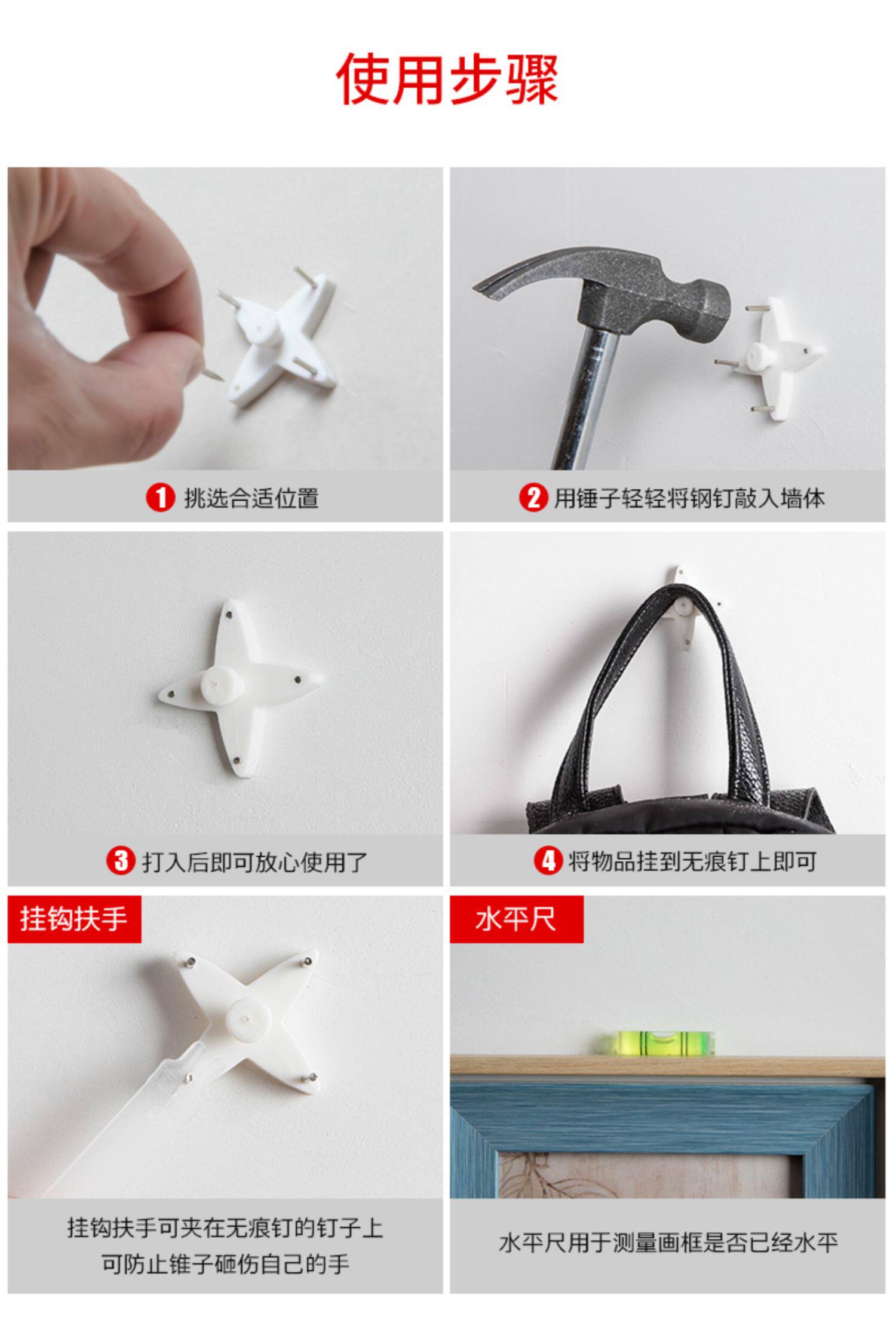 使用步骤

1 挑选合适位置

2 用锤子轻轻将钢钉敲入墙体

3 打入后即可放心使用了

4 将物品挂到无痕钉上即可

挂钩扶手

挂钩扶手可夹在无痕钉的钉子上
可防止锥子砸伤自己的手

水平尺

水平尺用于测量画框是否已经水平